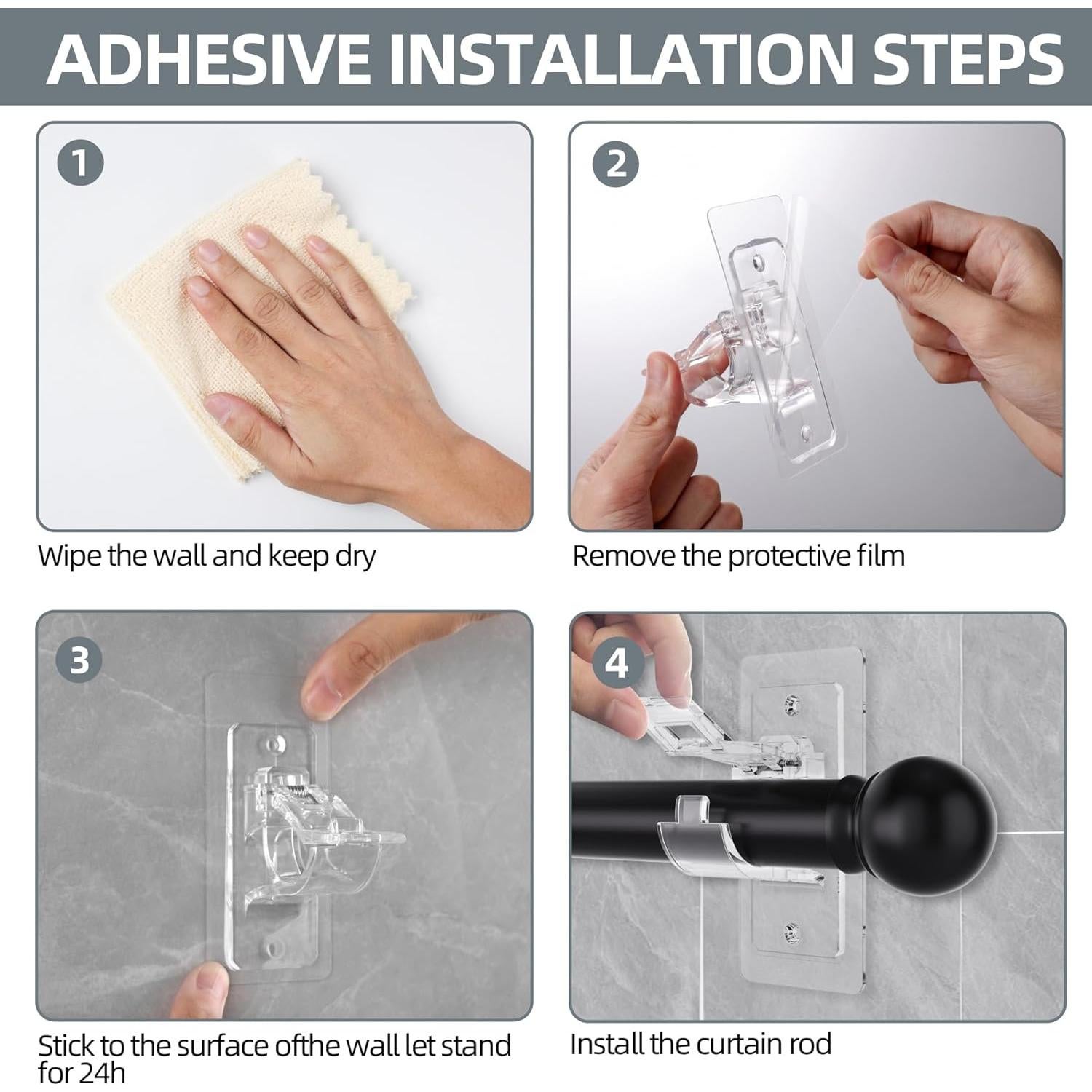 ADHESIVE INSTALLATION STEPS

1

Wipe the wall and keep dry

2

Remove the protective film

3

Stick to the surface ofthe wall let stand for 24h

4

Install the curtain rod