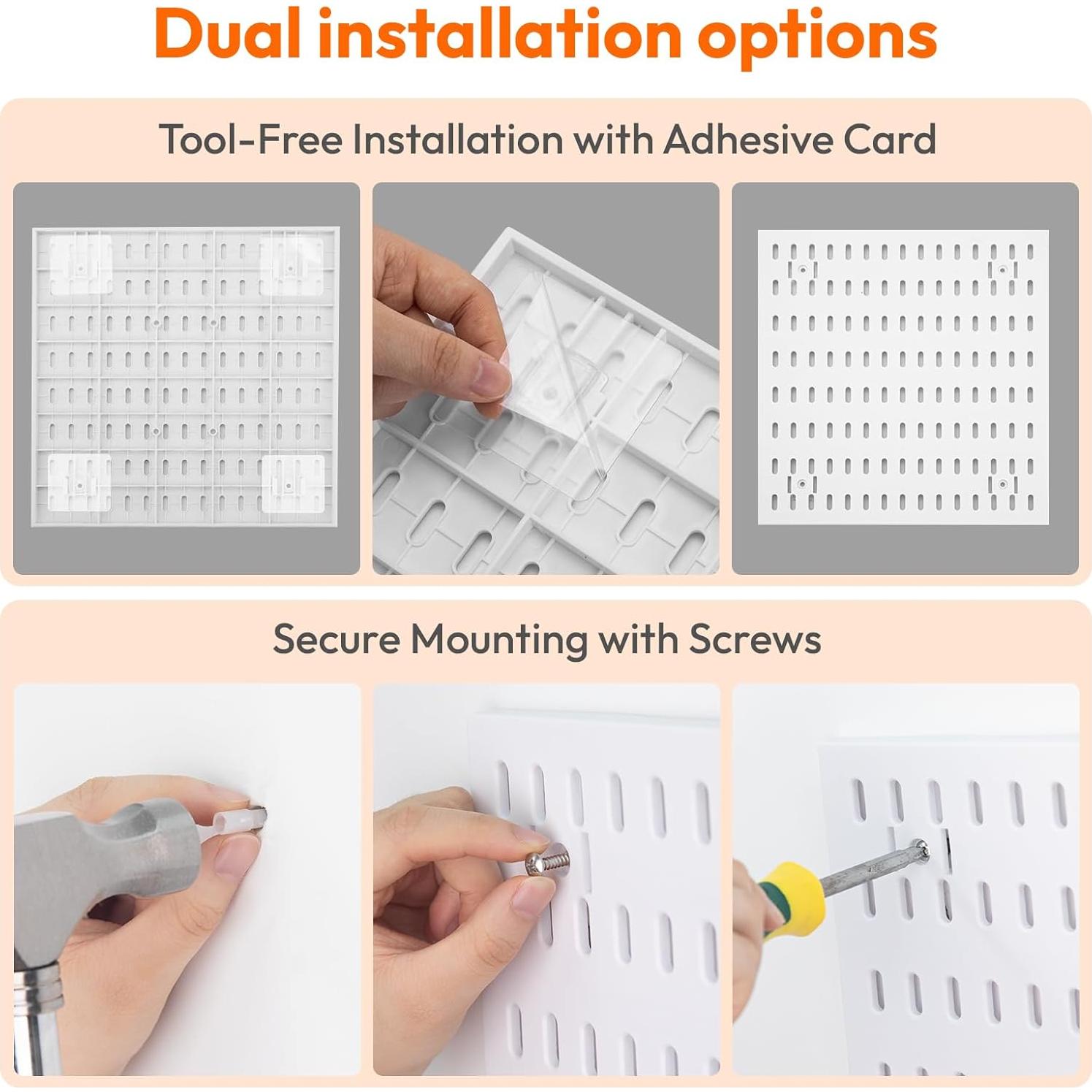 Dual installation options

Tool-Free Installation with Adhesive Card

Secure Mounting with Screws