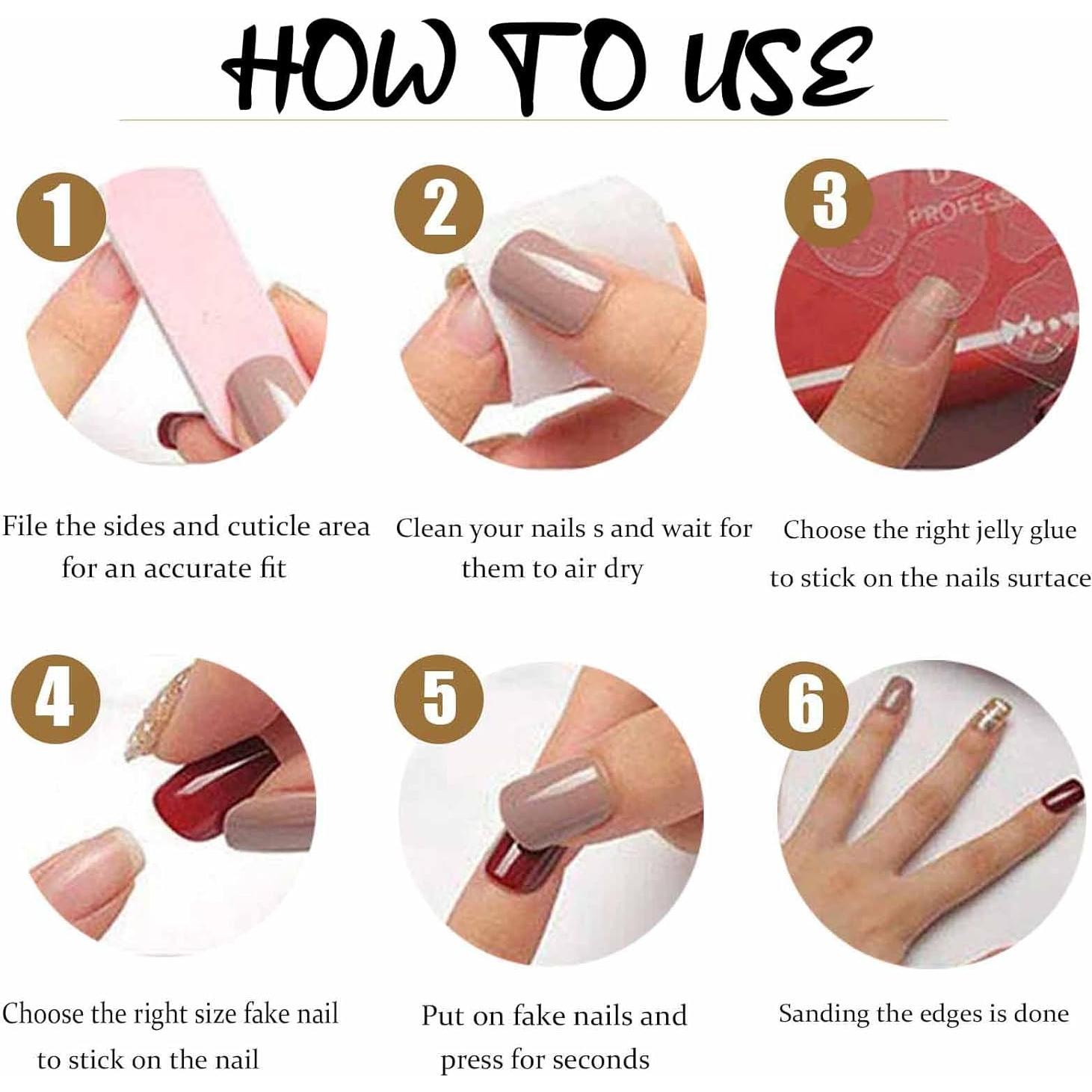 HOW TO USE

1

File the sides and cuticle area for an accurate fit

2

Clean your nails s and wait for them to air dry

3

PROFESS

Choose the right jelly glue to stick on the nails surtace

4

Choose the right size fake nail to stick on the nail

5

Put on fake nails and press for seconds

6

Sanding the edges is done