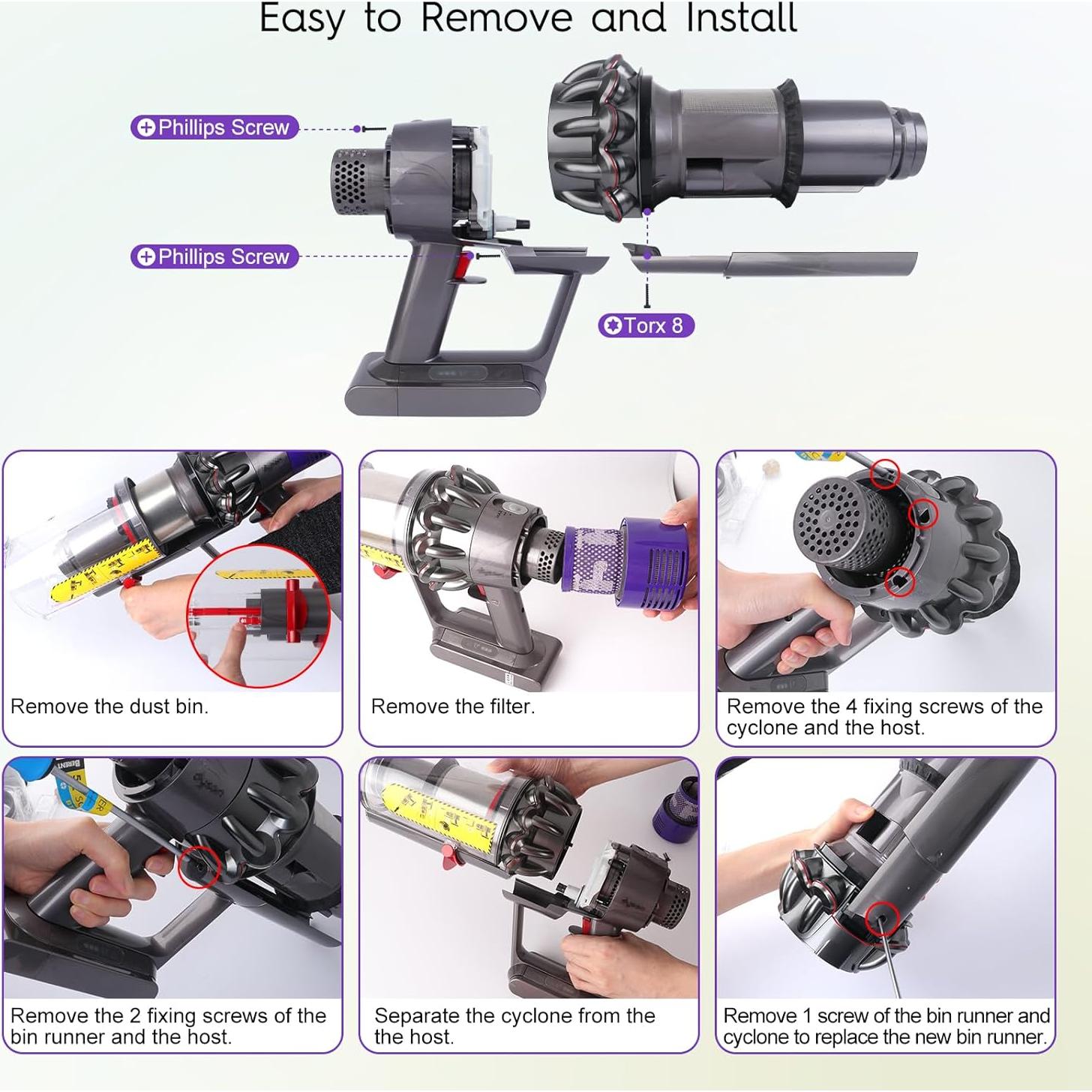 Easy to Remove and Install

Phillips Screw

Phillips Screw

Torx 8

Remove the dust bin.

Remove the filter.

Remove the 4 fixing screws of the cyclone and the host.

Remove the 2 fixing screws of the bin runner and the host.

Separate the cyclone from the the host.

Remove 1 screw of the bin runner and cyclone to replace the new bin runner.