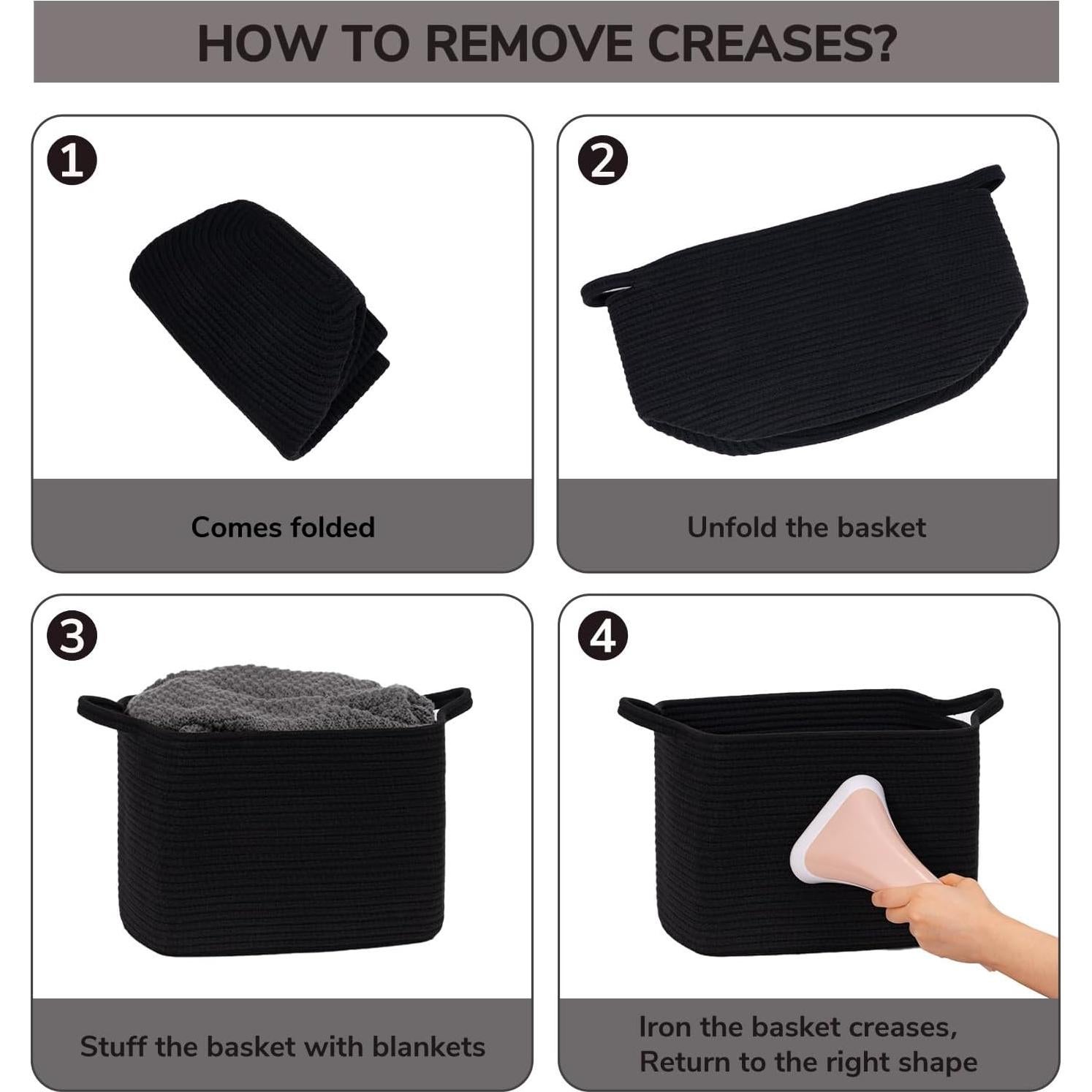 HOW TO REMOVE CREASES?

1

Comes folded

2

Unfold the basket

3

Stuff the basket with blankets

4

Iron the basket creases, Return to the right shape