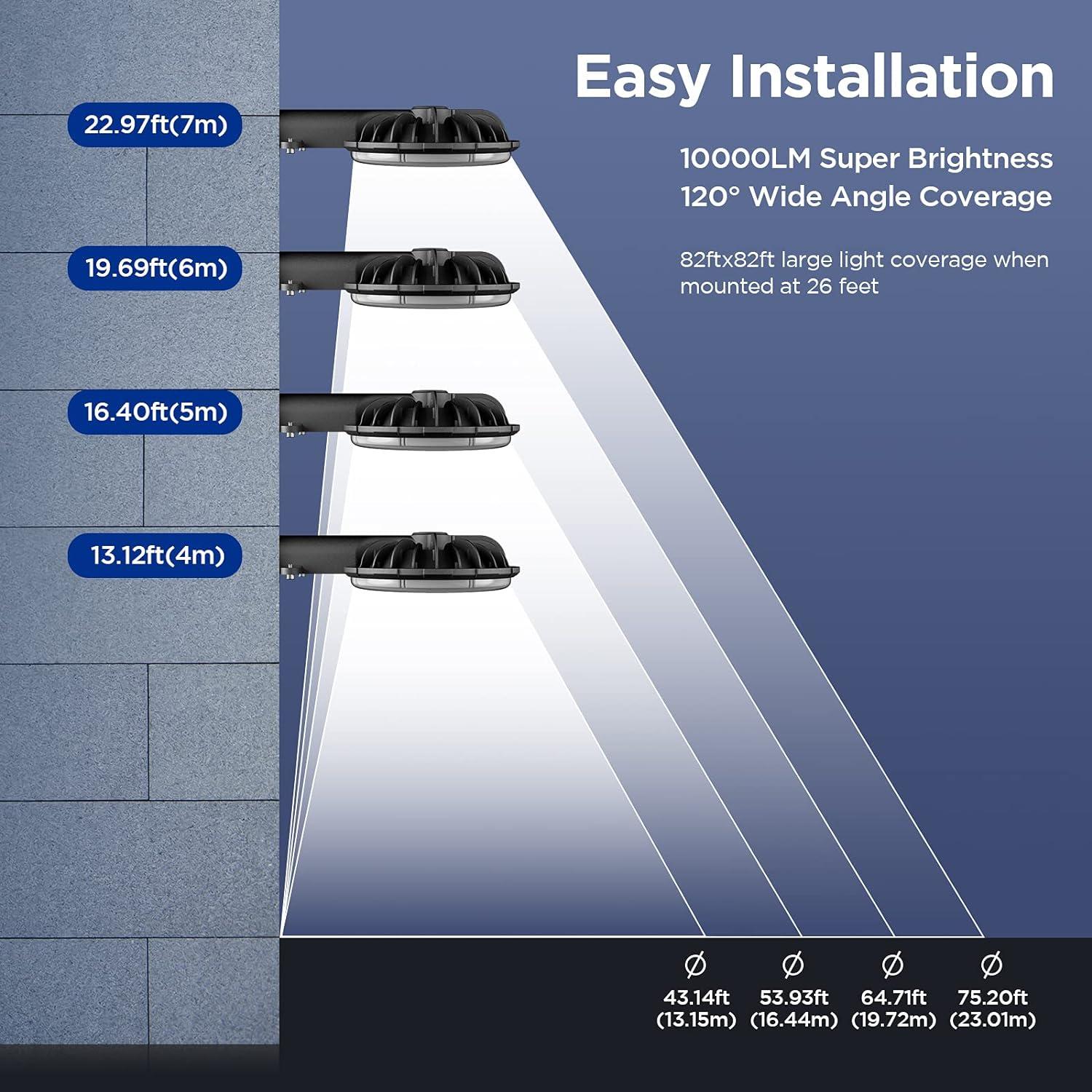 Easy Installation

10000LM Super Brightness
120° Wide Angle Coverage

82ftx82ft large light coverage when mounted at 26 feet

22.97ft(7m)

19.69ft(6m)

16.40ft(5m)

13.12ft(4m)

Ø
43.14ft
(13.15m)

Ø
53.93ft
(16.44m)

Ø
64.71ft
(19.72m)

Ø
75.20ft
(23.01m)