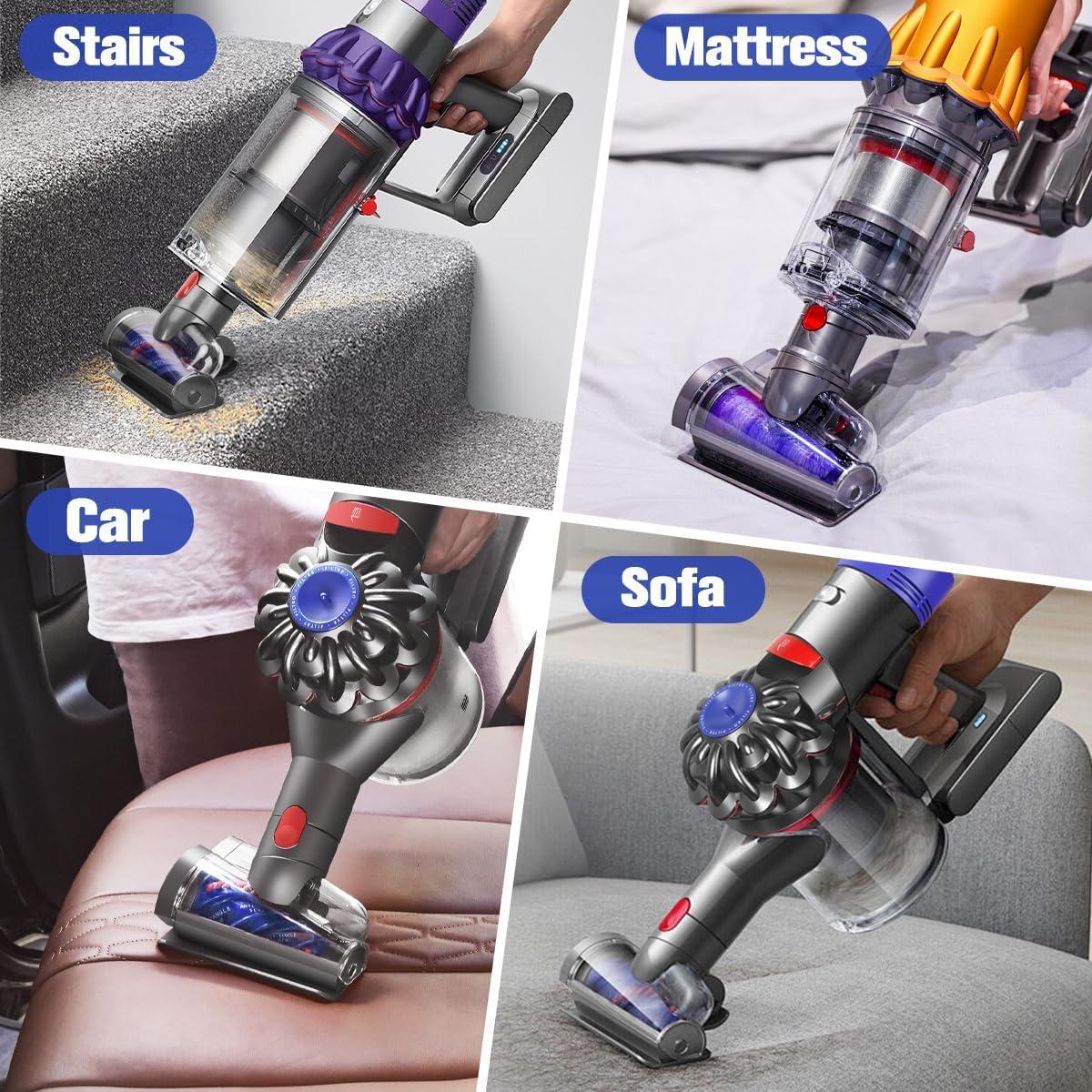 Stairs

Mattress

Car

Sofa