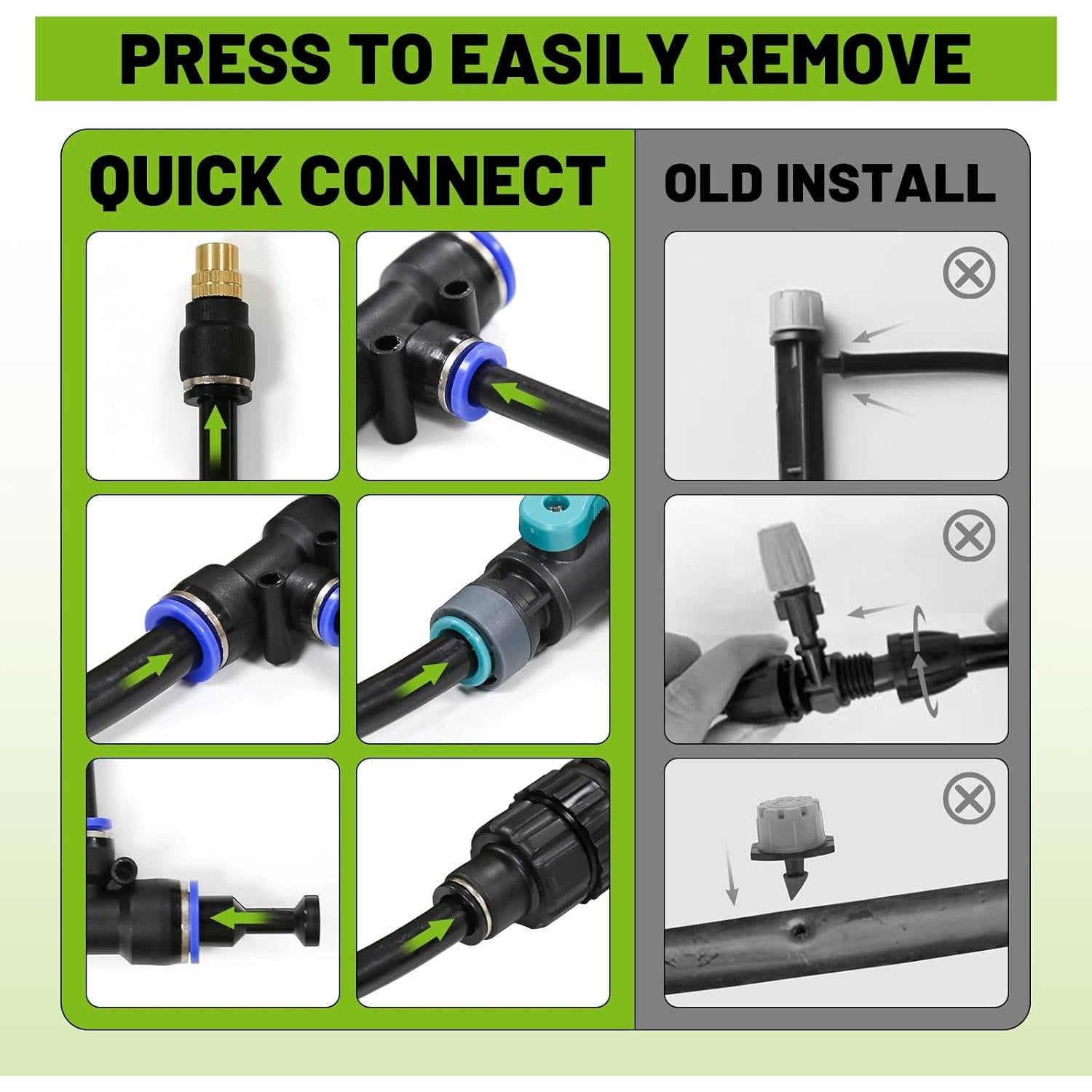 PRESS TO EASILY REMOVE

QUICK CONNECT

OLD INSTALL