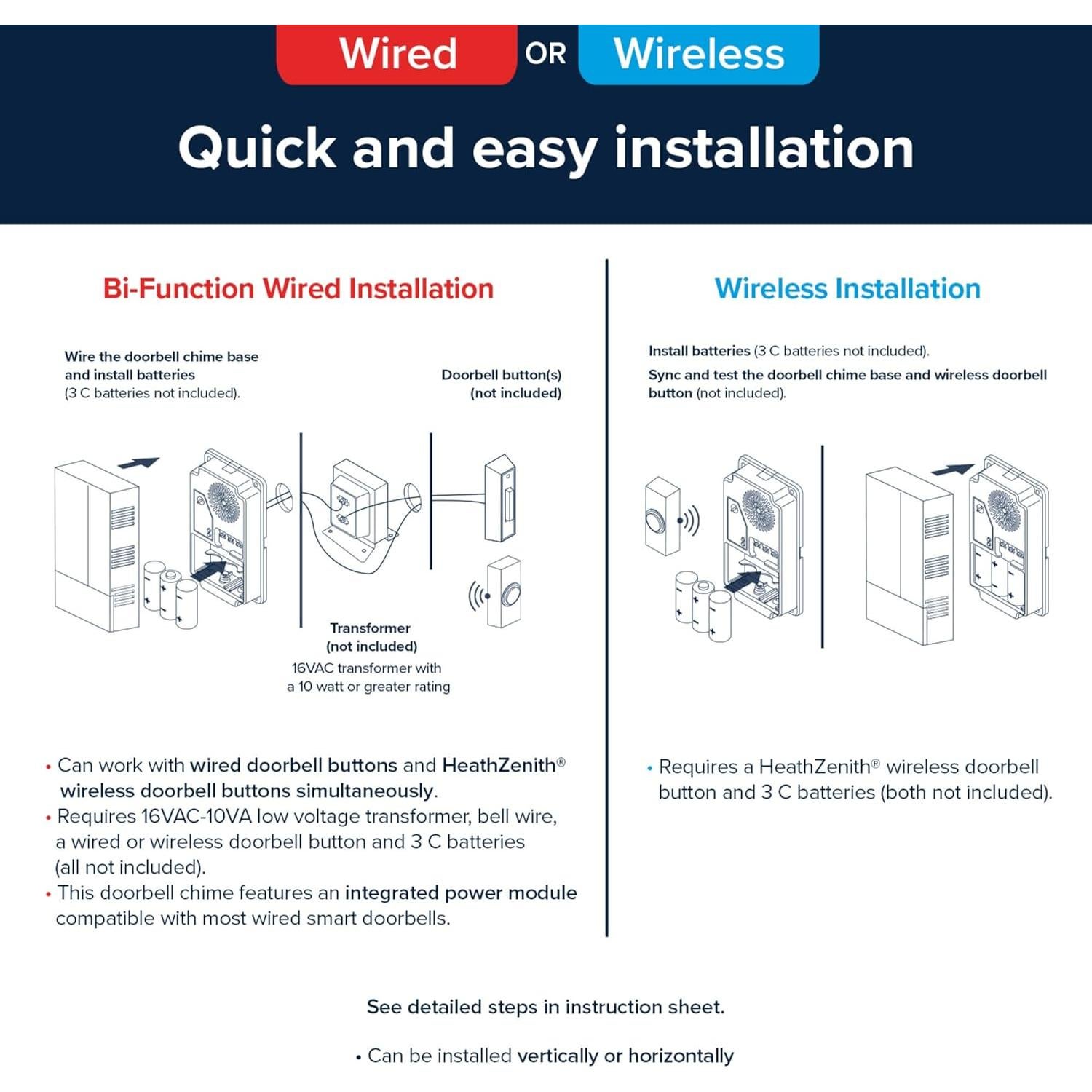 Wired OR Wireless

Quick and easy installation

Bi-Function Wired Installation

Wire the doorbell chime base and install batteries (3 C batteries not included).

Doorbell button(s) (not included)

Transformer (not included)
16VAC transformer with a 10 watt or greater rating

• Can work with wired doorbell buttons and HeathZenith® wireless doorbell buttons simultaneously.
• Requires 16VAC-10VA low voltage transformer, bell wire, a wired or wireless doorbell button and 3 C batteries (all not included).
• This doorbell chime features an integrated power module compatible with most wired smart doorbells.

Wireless Installation

Install batteries (3 C batteries not included).
Sync and test the doorbell chime base and wireless doorbell button (not included).

• Requires a HeathZenith® wireless doorbell button and 3 C batteries (both not included).

See detailed steps in instruction sheet.

• Can be installed vertically or horizontally