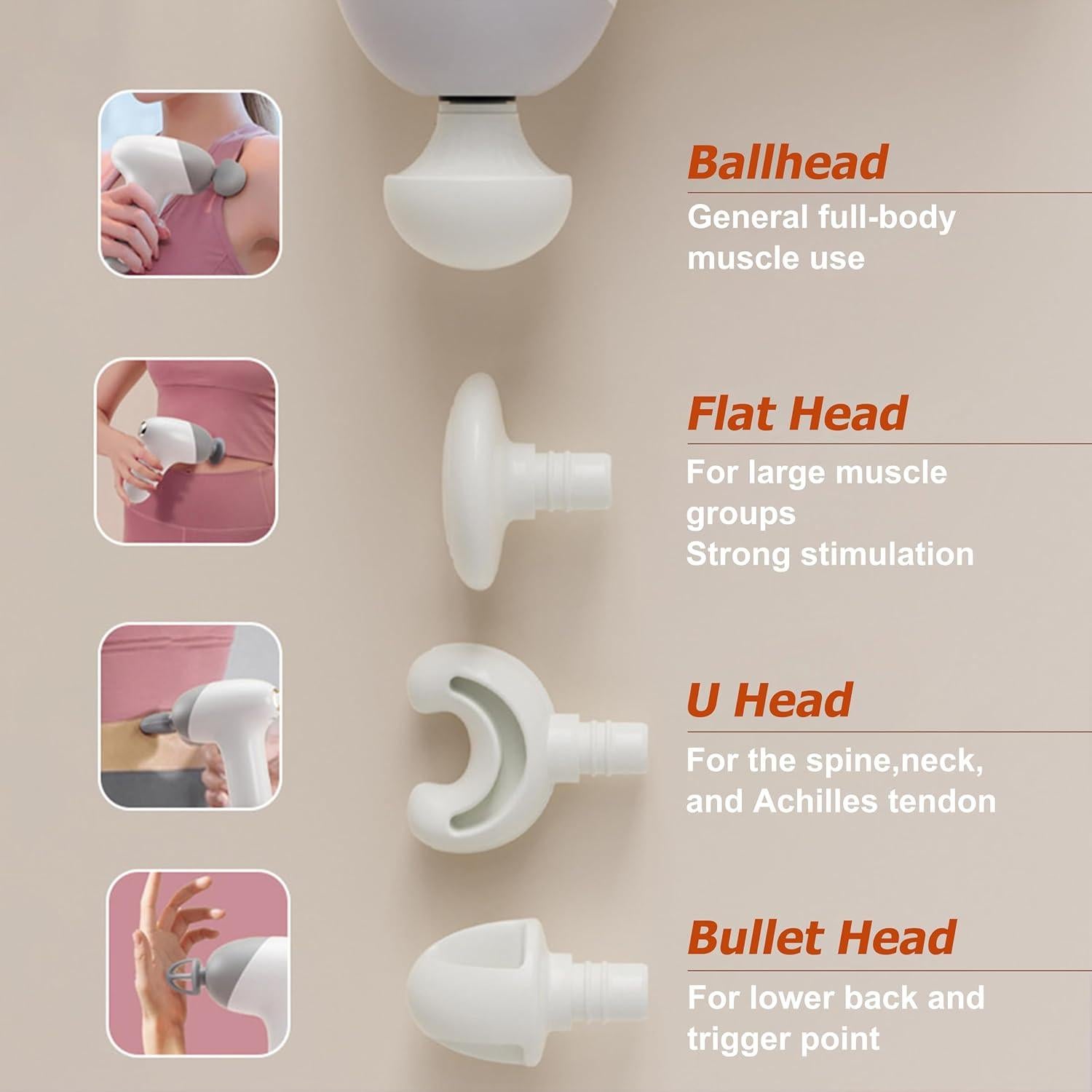 Ballhead

General full-body muscle use

Flat Head

For large muscle groups
Strong stimulation

U Head

For the spine,neck, and Achilles tendon

Bullet Head

For lower back and trigger point