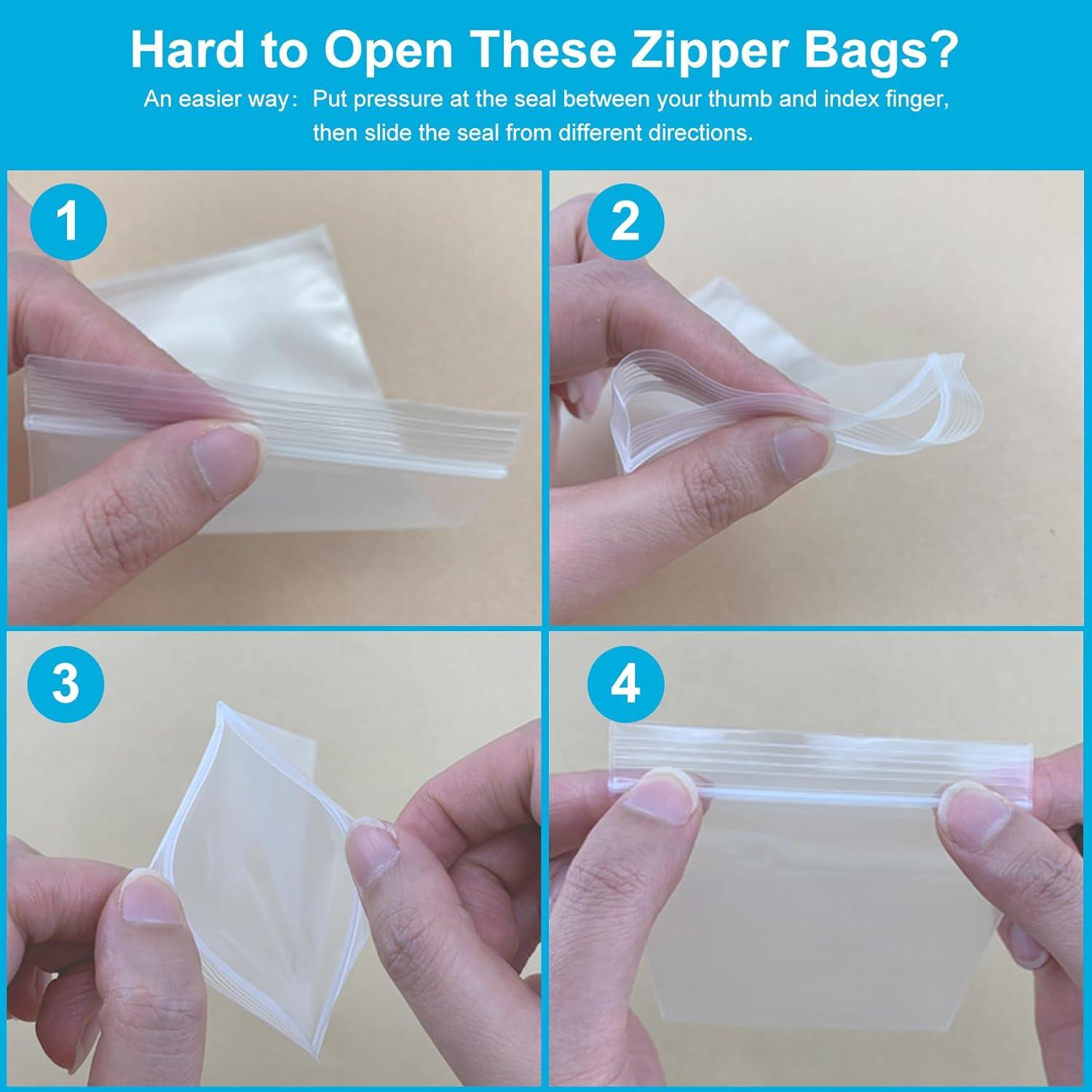 Hard to Open These Zipper Bags?

An easier way： Put pressure at the seal between your thumb and index finger, then slide the seal from different directions.

1

2

3

4