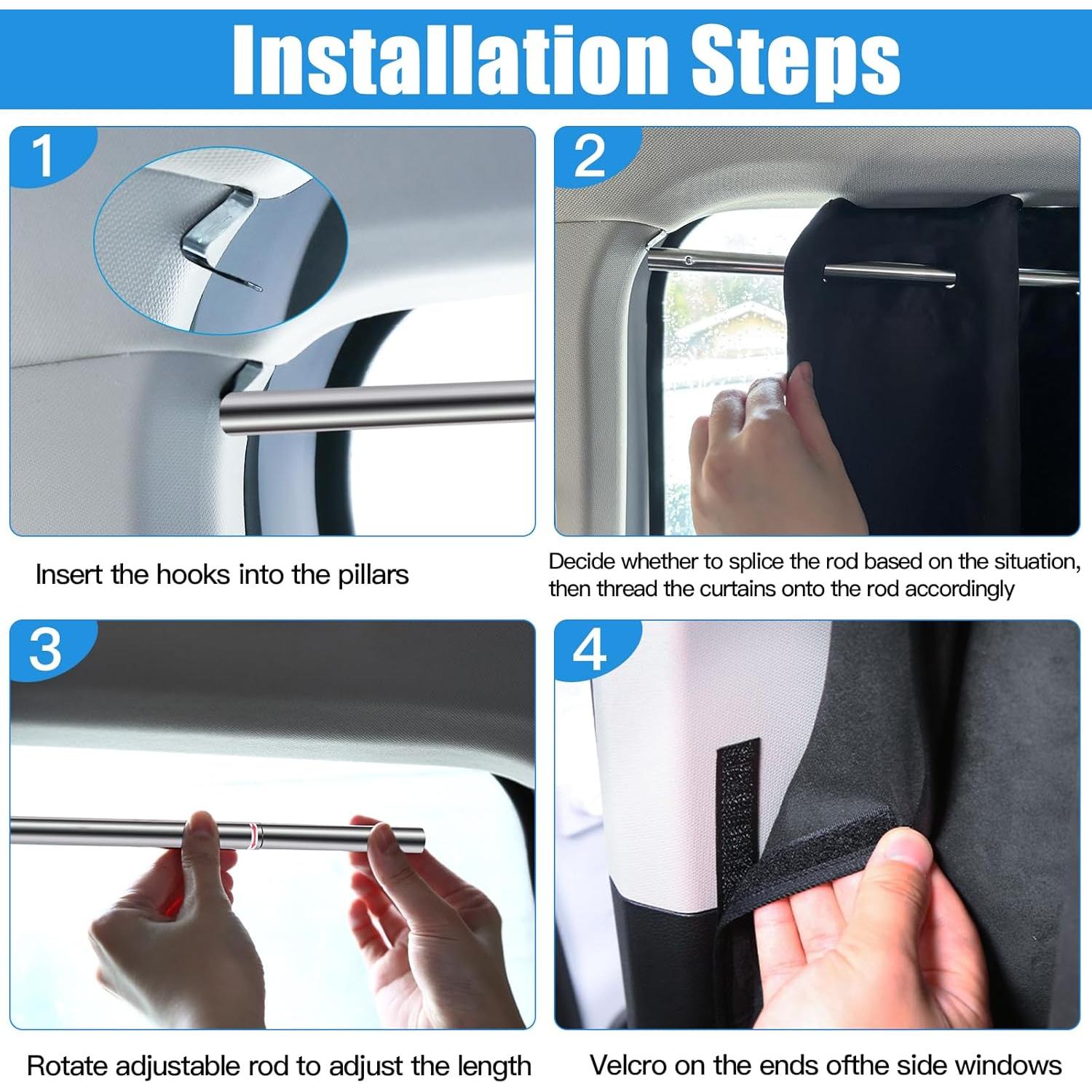 Installation Steps

1

Insert the hooks into the pillars

2

Decide whether to splice the rod based on the situation, then thread the curtains onto the rod accordingly

3

Rotate adjustable rod to adjust the length

4

Velcro on the ends ofthe side windows