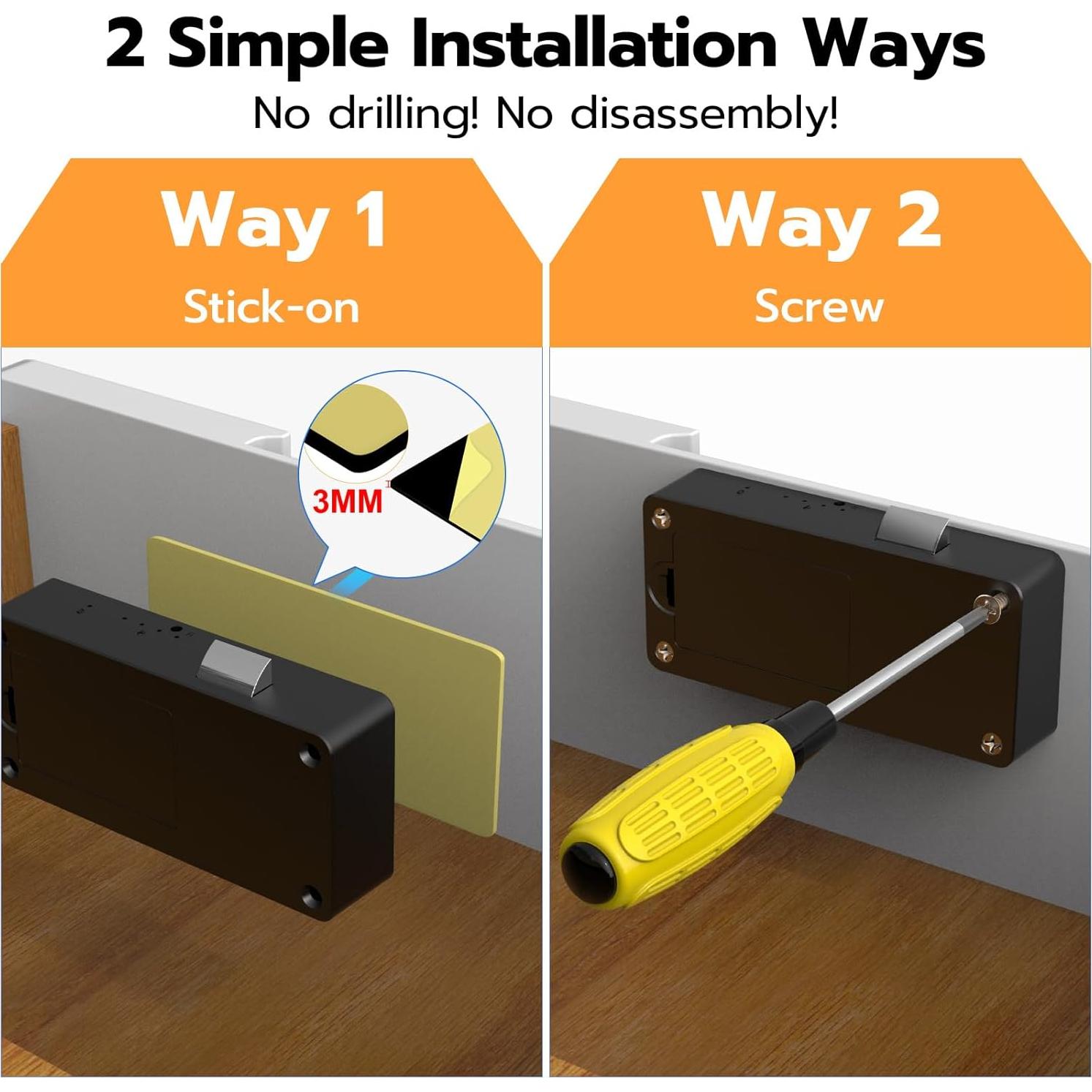 2 Simple Installation Ways

No drilling! No disassembly!

Way 1

Stick-on

3MM

Way 2

Screw