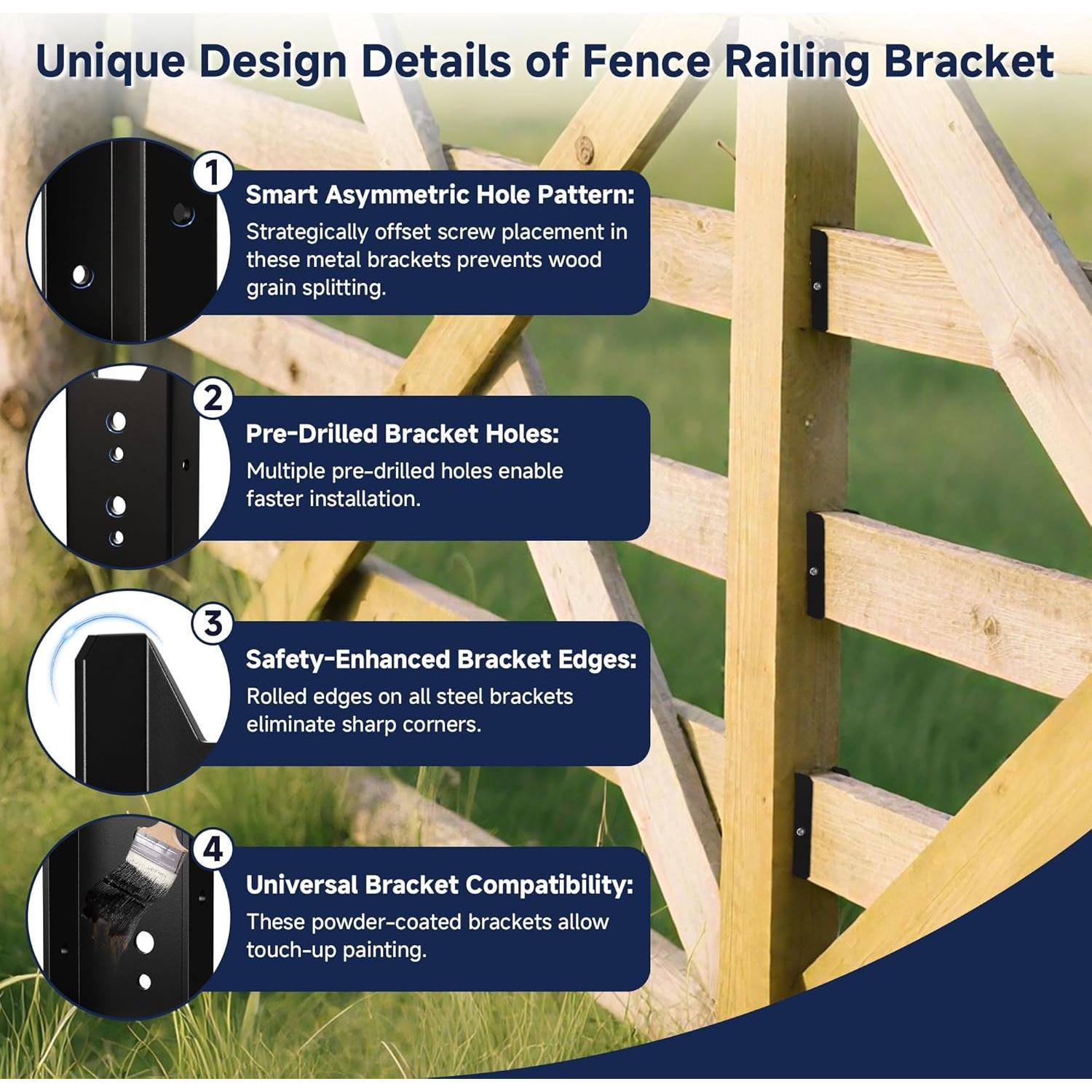 Unique Design Details of Fence Railing Bracket

1

Smart Asymmetric Hole Pattern:

Strategically offset screw placement in these metal brackets prevents wood grain splitting.

2

Pre-Drilled Bracket Holes:

Multiple pre-drilled holes enable faster installation.

3

Safety-Enhanced Bracket Edges:

Rolled edges on all steel brackets eliminate sharp corners.

4

Universal Bracket Compatibility:

These powder-coated brackets allow touch-up painting.