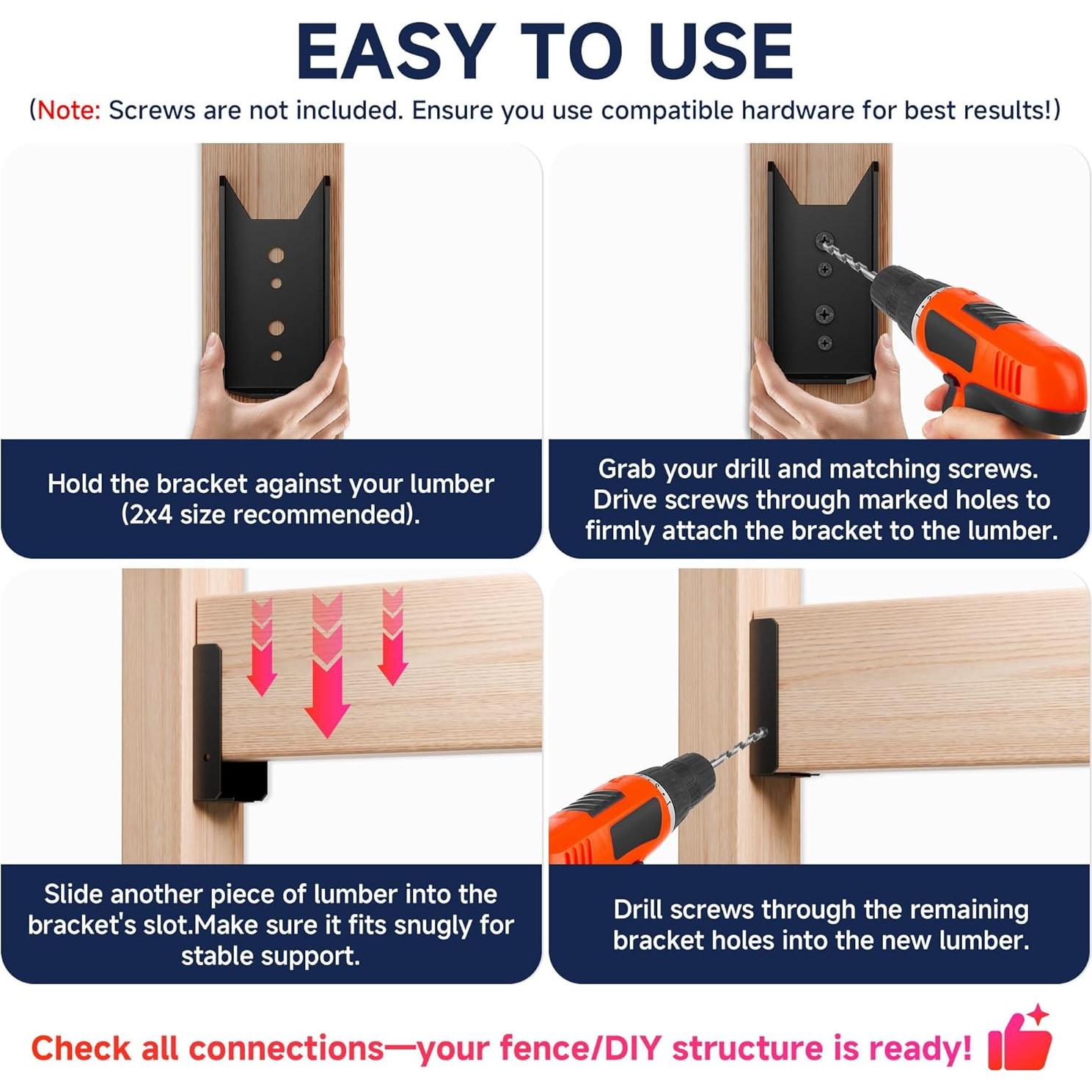 EASY TO USE

(Note: Screws are not included. Ensure you use compatible hardware for best results!)

Hold the bracket against your lumber (2x4 size recommended).

Grab your drill and matching screws. Drive screws through marked holes to firmly attach the bracket to the lumber.

Slide another piece of lumber into the bracket's slot.Make sure it fits snugly for stable support.

Drill screws through the remaining bracket holes into the new lumber.

Check all connections—your fence/DIY structure is ready!