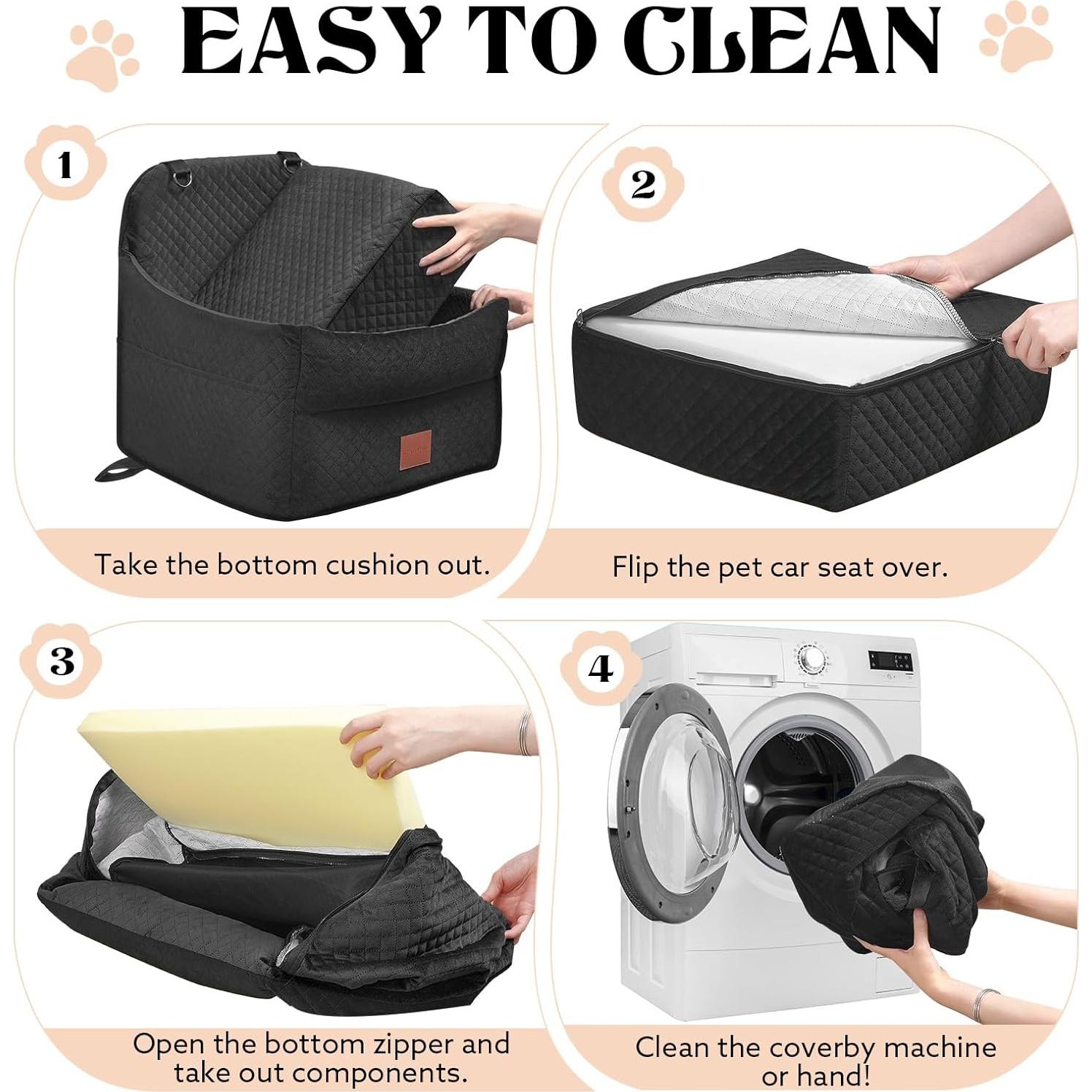 EASY TO CLEAN

1

Take the bottom cushion out.

2

Flip the pet car seat over.

3

Open the bottom zipper and take out components.

4

Clean the coverby machine or hand!