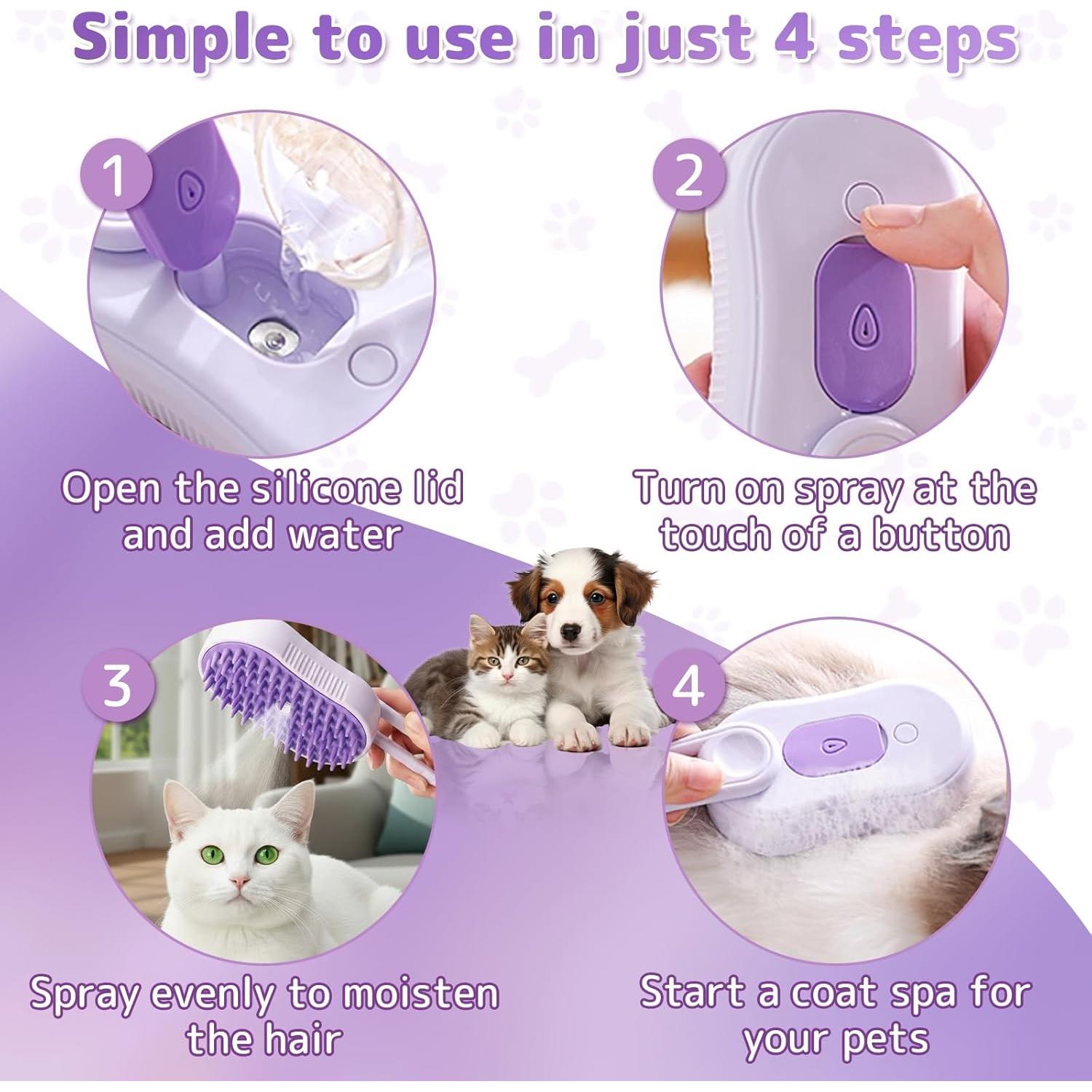 Simple to use in just 4 steps

1

Open the silicone lid and add water

2

Turn on spray at the touch of a button

3

Spray evenly to moisten the hair

4

Start a coat spa for your pets