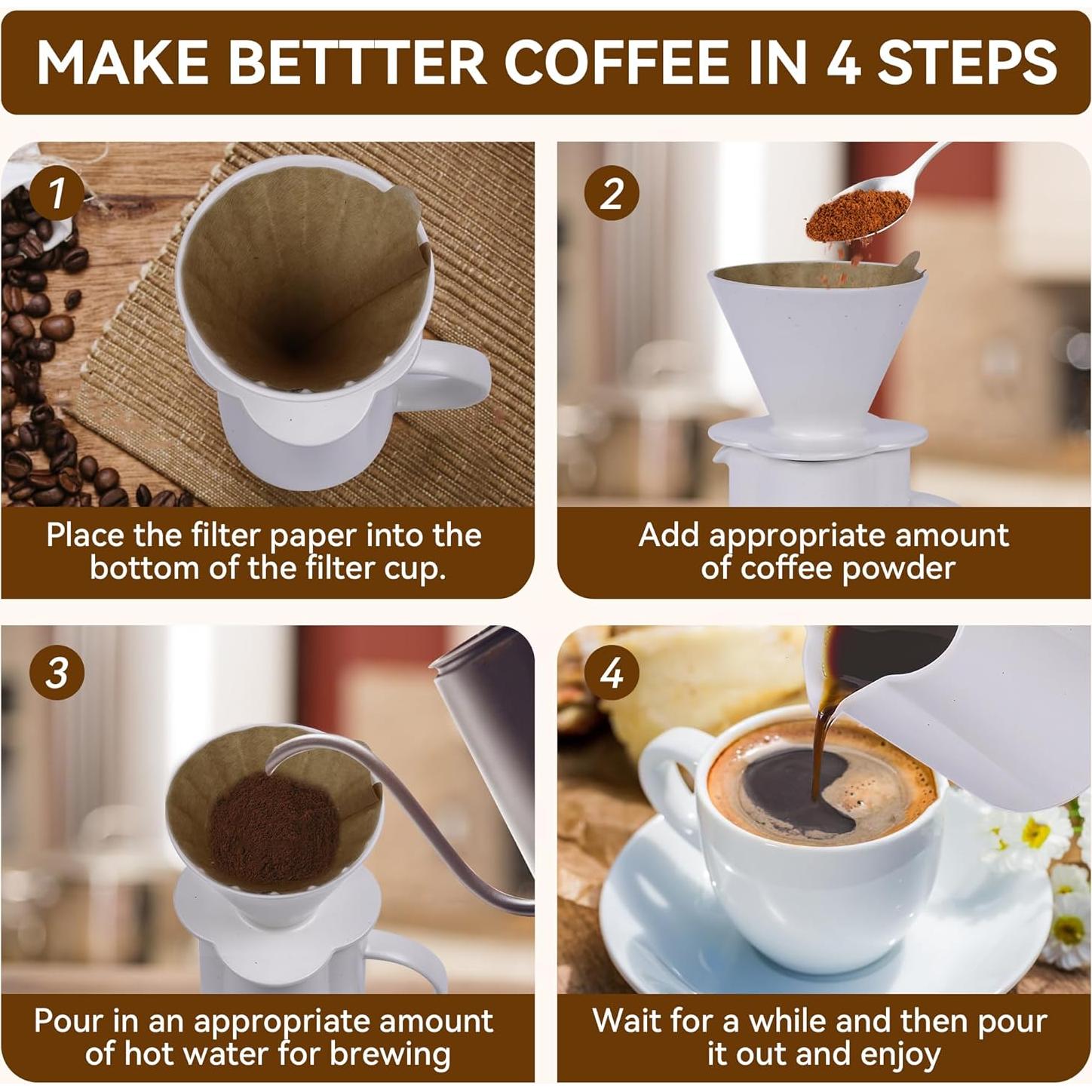 MAKE BETTTER COFFEE IN 4 STEPS

1

Place the filter paper into the bottom of the filter cup.

2

Add appropriate amount of coffee powder

3

Pour in an appropriate amount of hot water for brewing

4

Wait for a while and then pour it out and enjoy