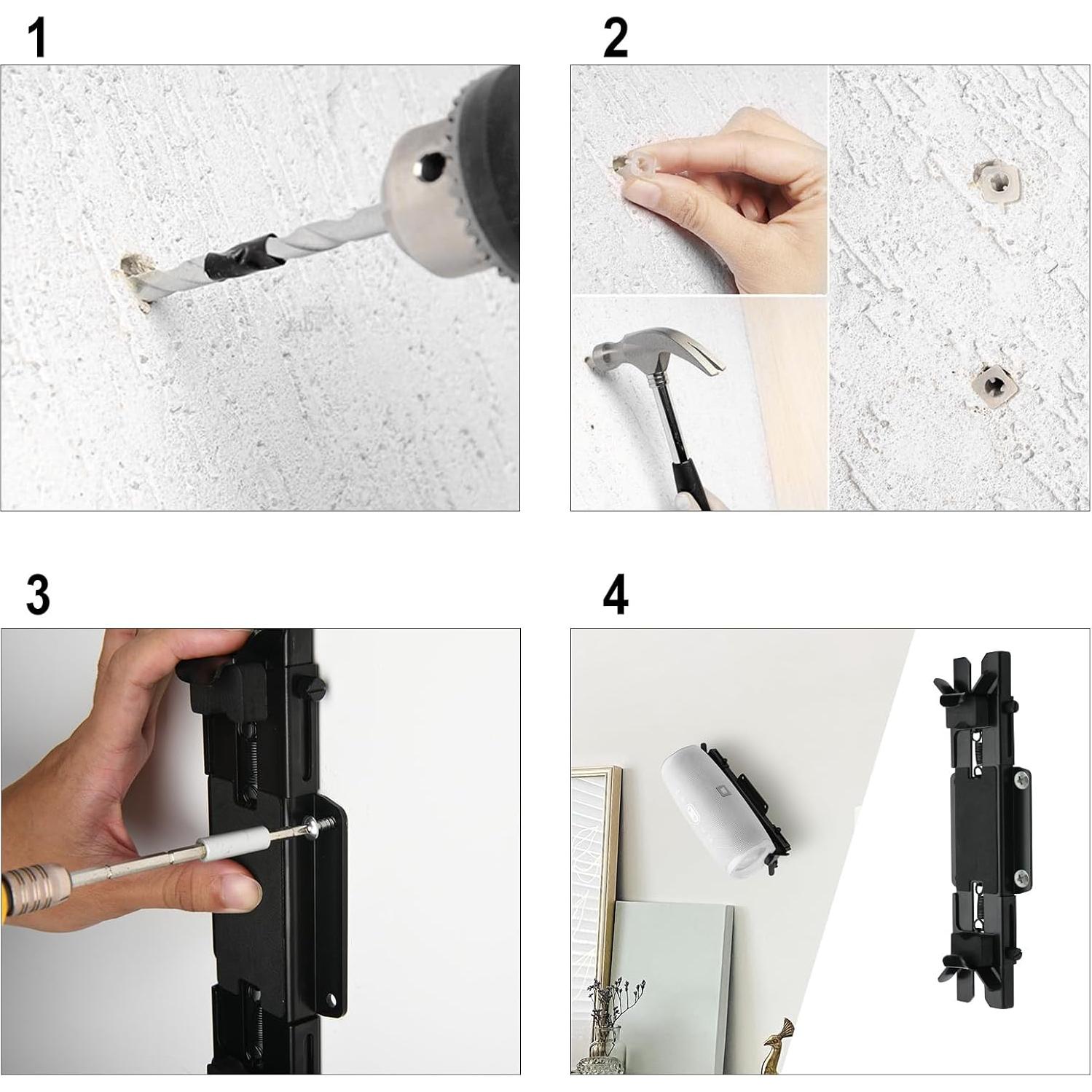 1

2

3

4