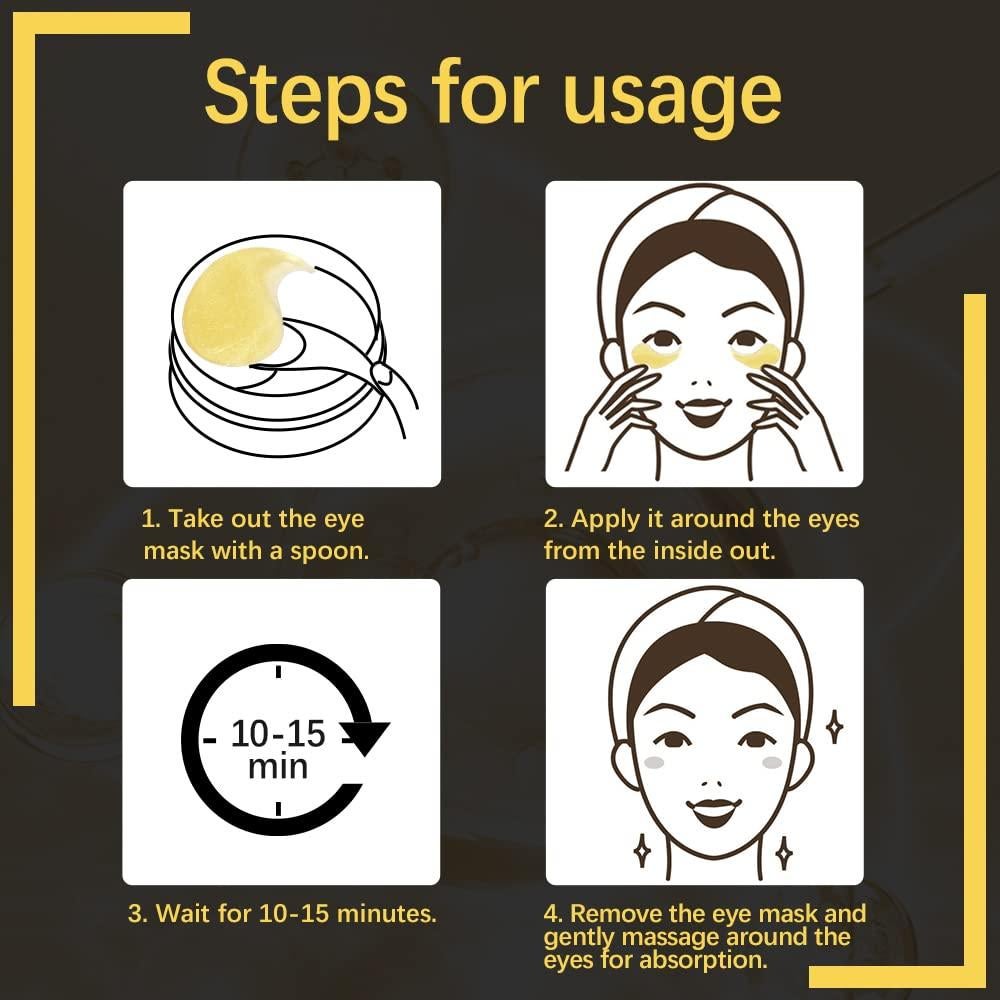 Steps for usage

1. Take out the eye mask with a spoon.

2. Apply it around the eyes from the inside out.

10-15 min

3. Wait for 10-15 minutes.

4. Remove the eye mask and gently massage around the eyes for absorption.