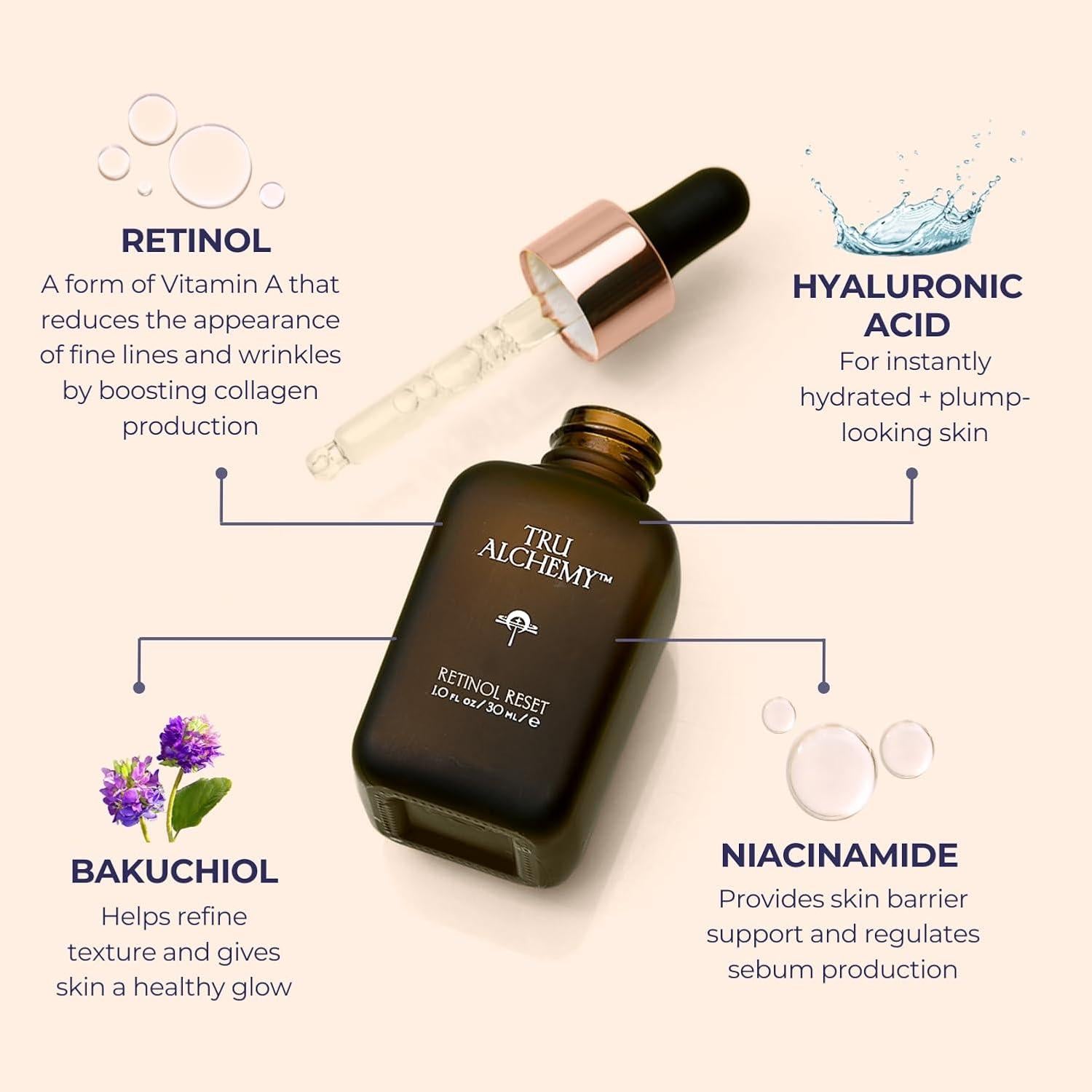 RETINOL
A form of Vitamin A that reduces the appearance of fine lines and wrinkles by boosting collagen production

HYALURONIC ACID
For instantly hydrated + plump-looking skin

TRU ALCHEMY™

RETINOL RESET
1.0 FL OZ / 30 ML / e

BAKUCHIOL
Helps refine texture and gives skin a healthy glow

NIACINAMIDE
Provides skin barrier support and regulates sebum production