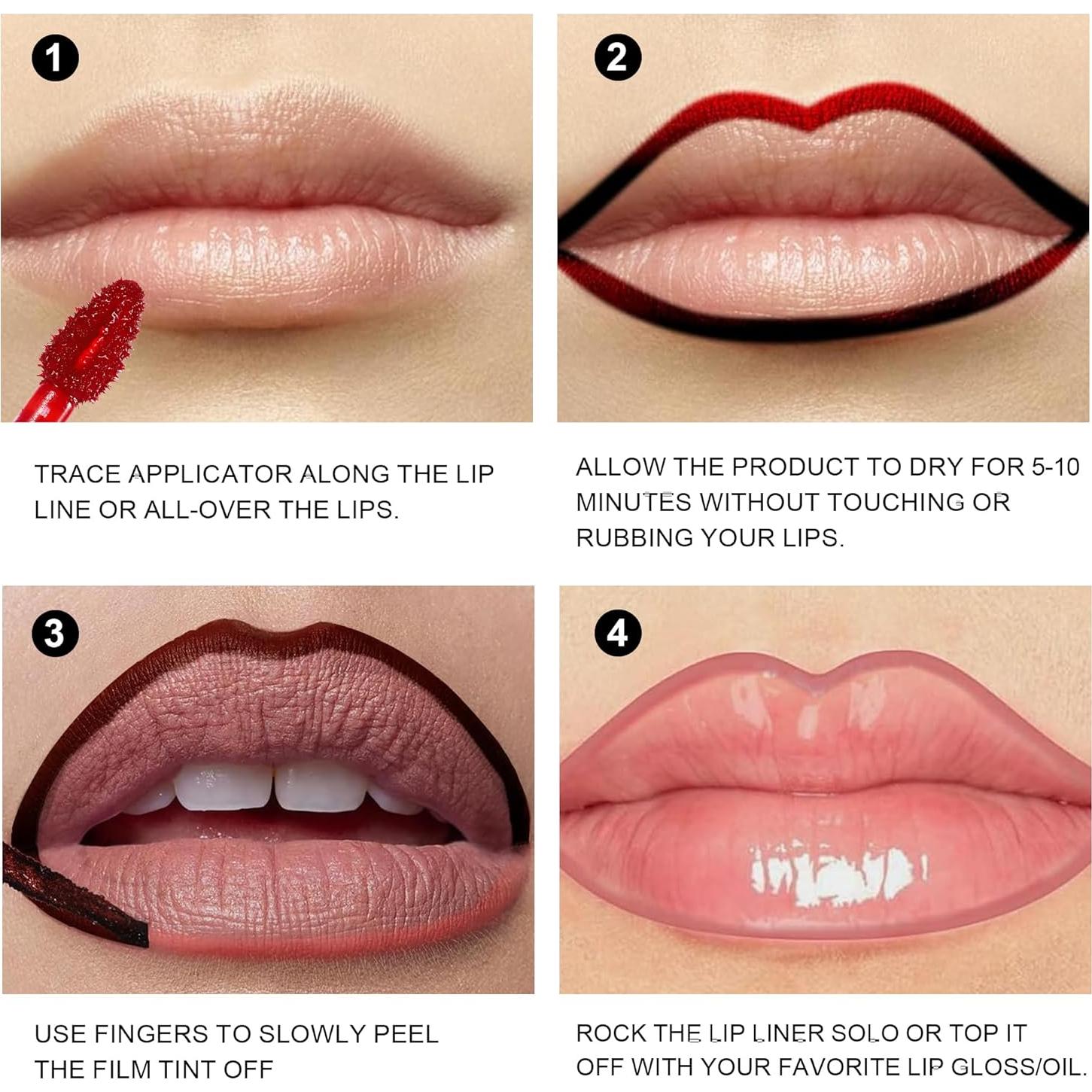 1

TRACE APPLICATOR ALONG THE LIP LINE OR ALL-OVER THE LIPS.

2

ALLOW THE PRODUCT TO DRY FOR 5-10 MINUTES WITHOUT TOUCHING OR RUBBING YOUR LIPS.

3

USE FINGERS TO SLOWLY PEEL THE FILM TINT OFF

4

ROCK THE LIP LINER SOLO OR TOP IT OFF WITH YOUR FAVORITE LIP GLOSS/OIL.