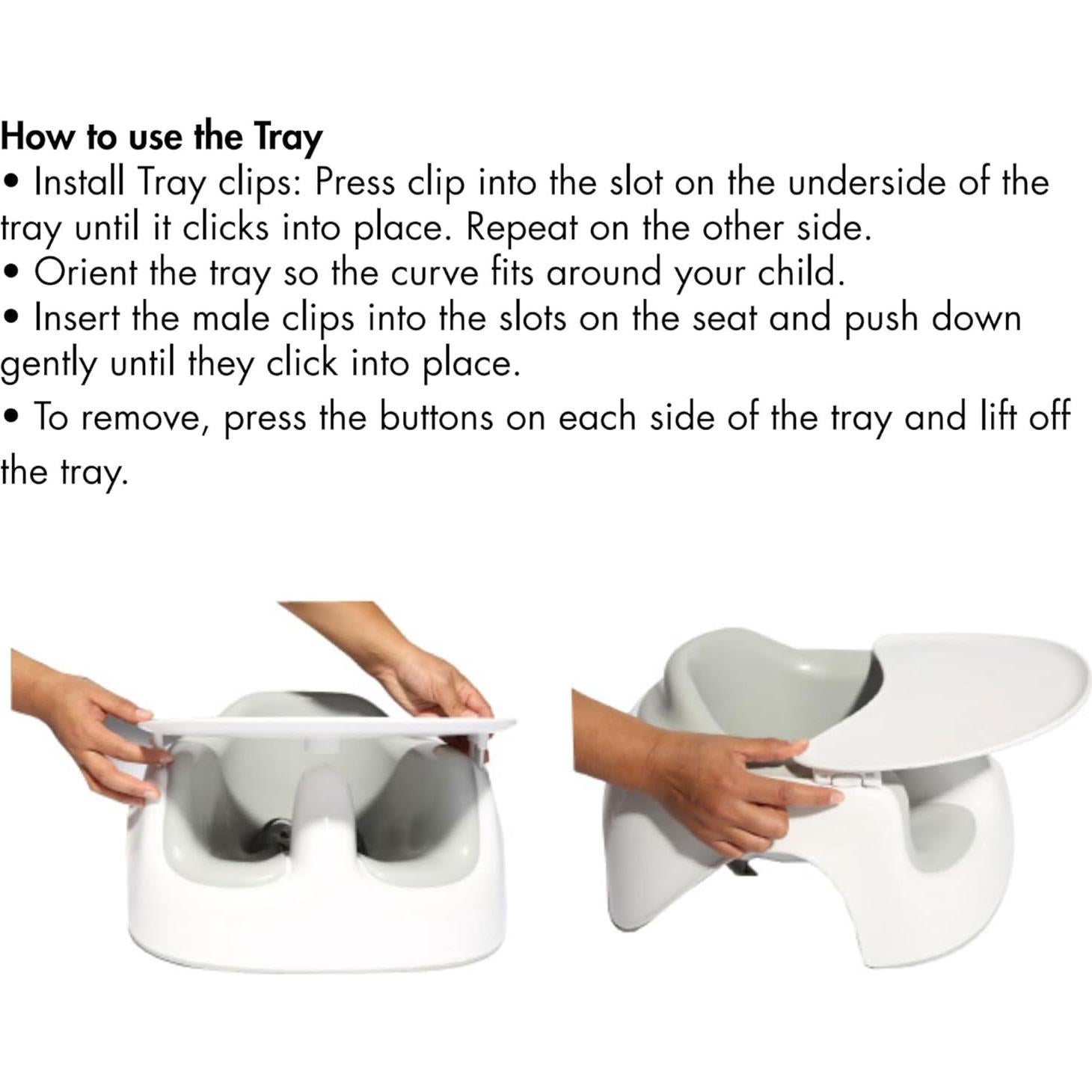 How to use the Tray
• Install Tray clips: Press clip into the slot on the underside of the tray until it clicks into place. Repeat on the other side.
• Orient the tray so the curve fits around your child.
• Insert the male clips into the slots on the seat and push down gently until they click into place.
• To remove, press the buttons on each side of the tray and lift off the tray.