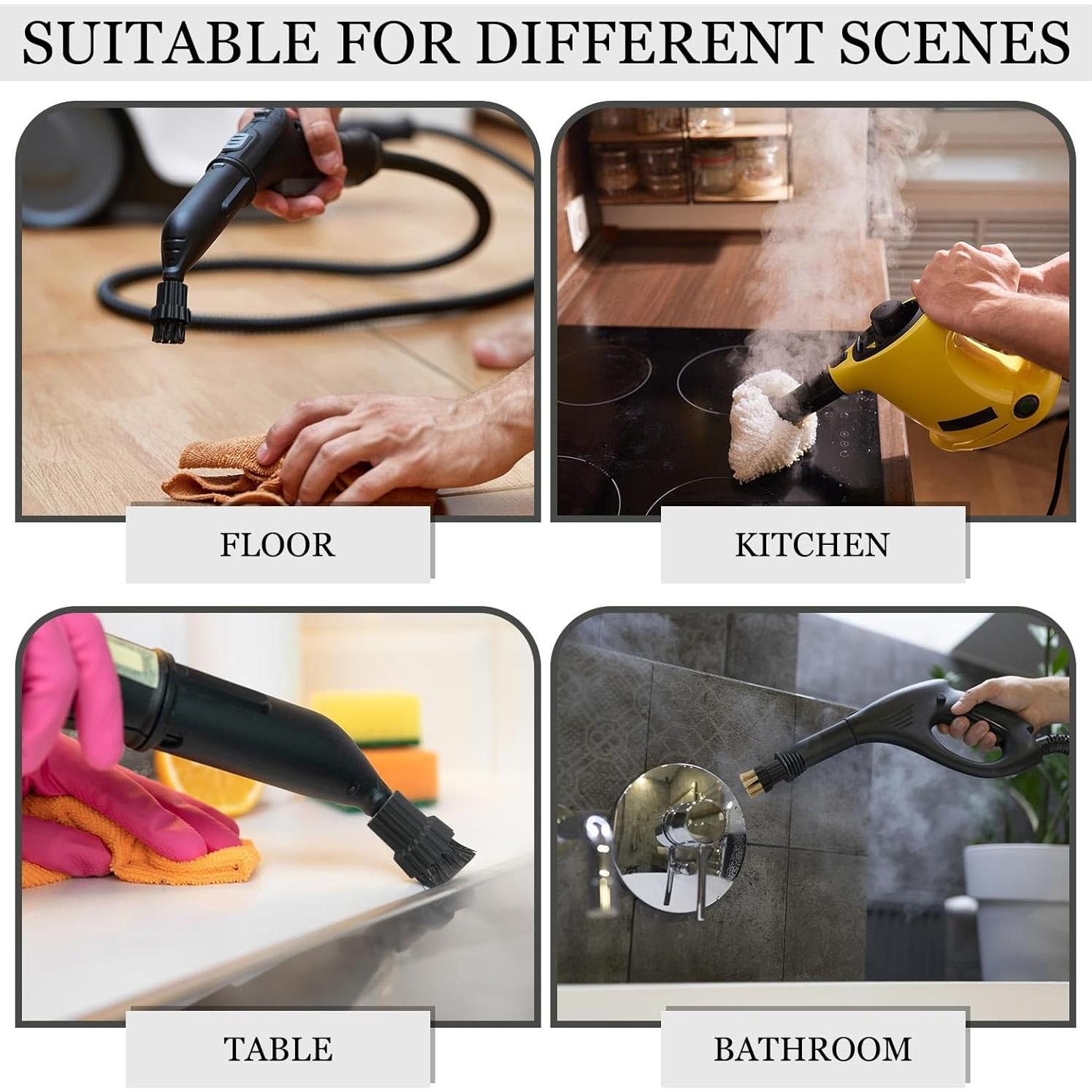 SUITABLE FOR DIFFERENT SCENES

FLOOR

KITCHEN

TABLE

BATHROOM