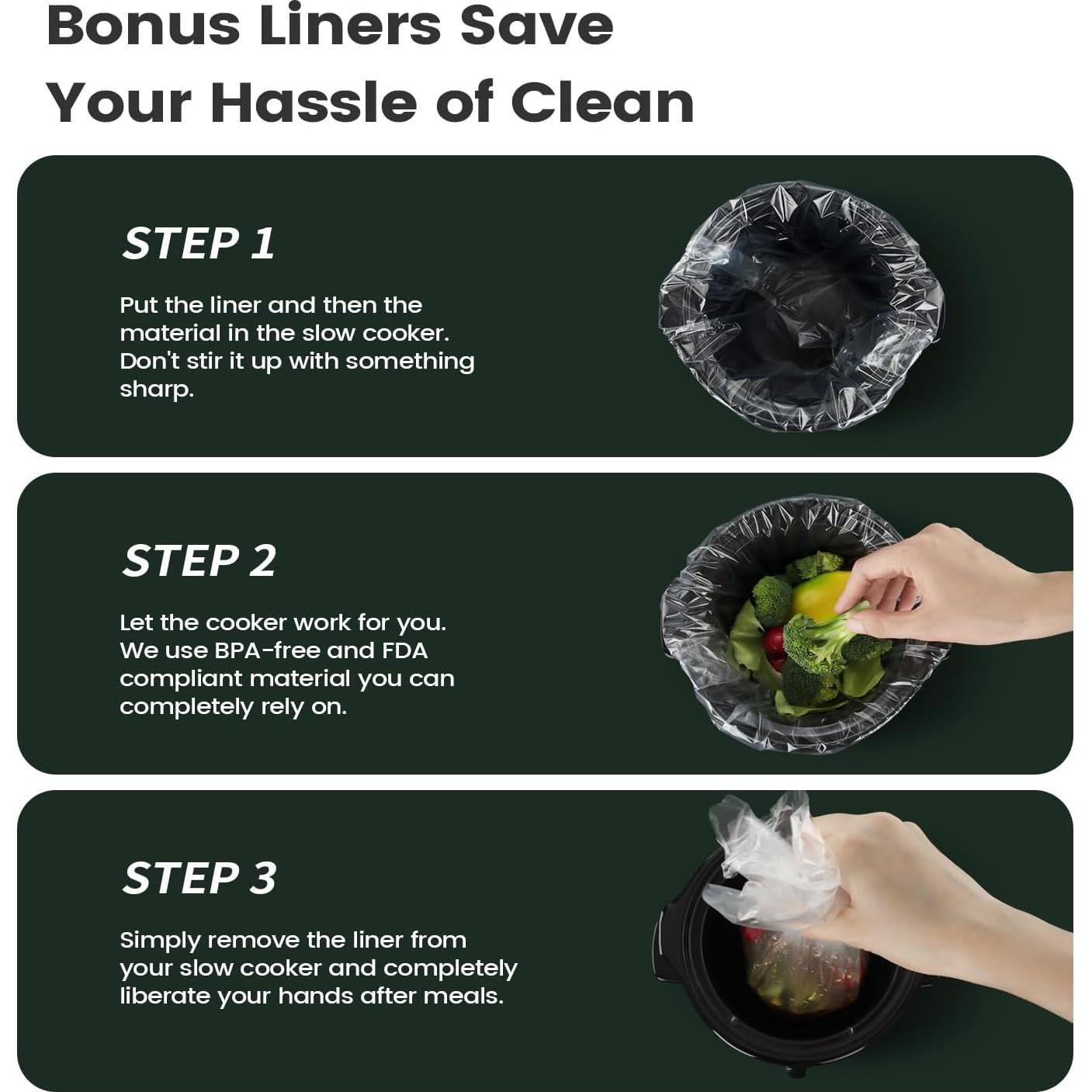 Bonus Liners Save Your Hassle of Clean

STEP 1

Put the liner and then the material in the slow cooker. Don't stir it up with something sharp.

STEP 2

Let the cooker work for you. We use BPA-free and FDA compliant material you can completely rely on.

STEP 3

Simply remove the liner from your slow cooker and completely liberate your hands after meals.