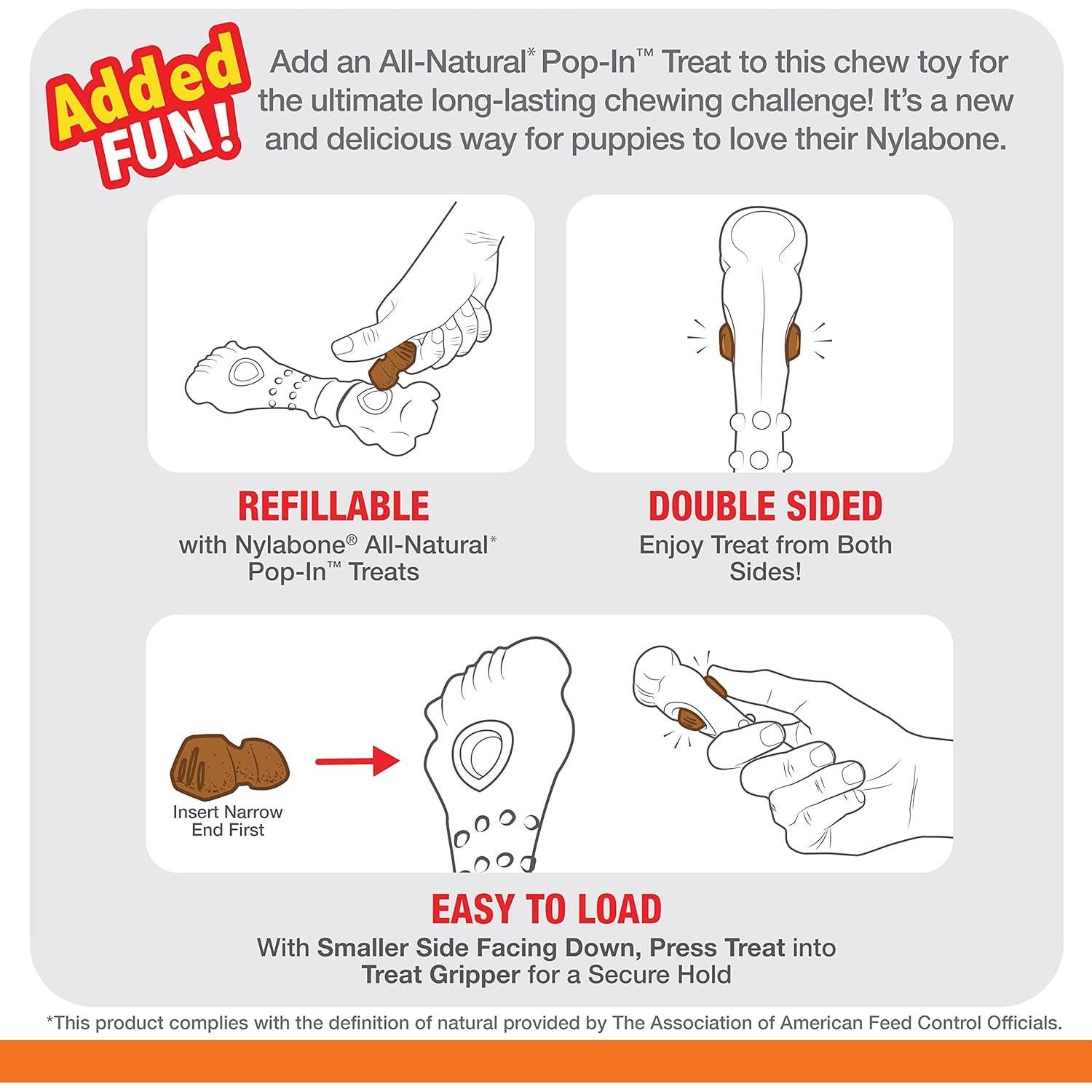 Added FUN!

Add an All-Natural* Pop-In™ Treat to this chew toy for the ultimate long-lasting chewing challenge! It's a new and delicious way for puppies to love their Nylabone.

REFILLABLE
with Nylabone® All-Natural* Pop-In™ Treats

DOUBLE SIDED
Enjoy Treat from Both Sides!

Insert Narrow End First

EASY TO LOAD
With Smaller Side Facing Down, Press Treat into Treat Gripper for a Secure Hold

*This product complies with the definition of natural provided by The Association of American Feed Control Officials.