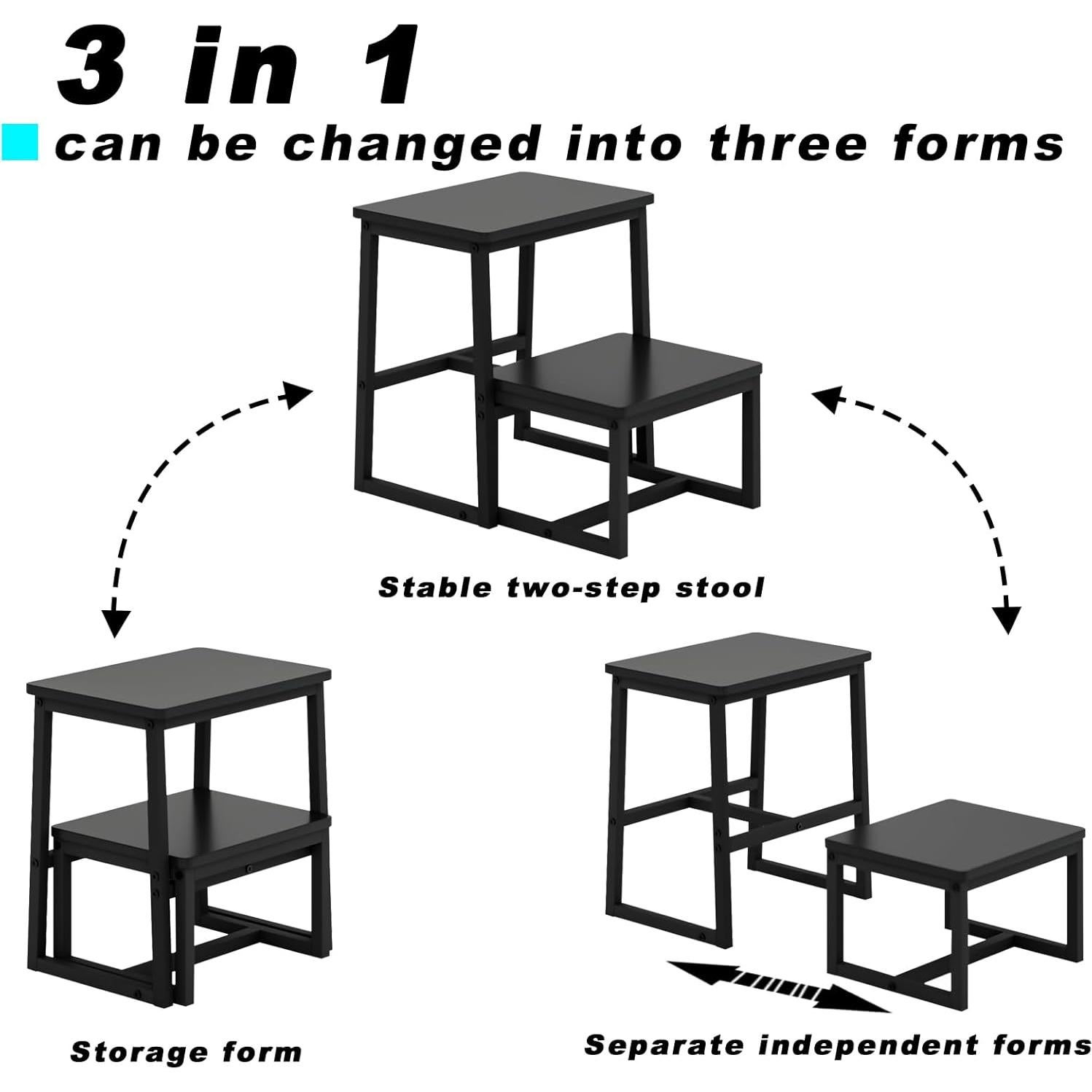 3 in 1

can be changed into three forms

Stable two-step stool

Storage form

Separate independent forms