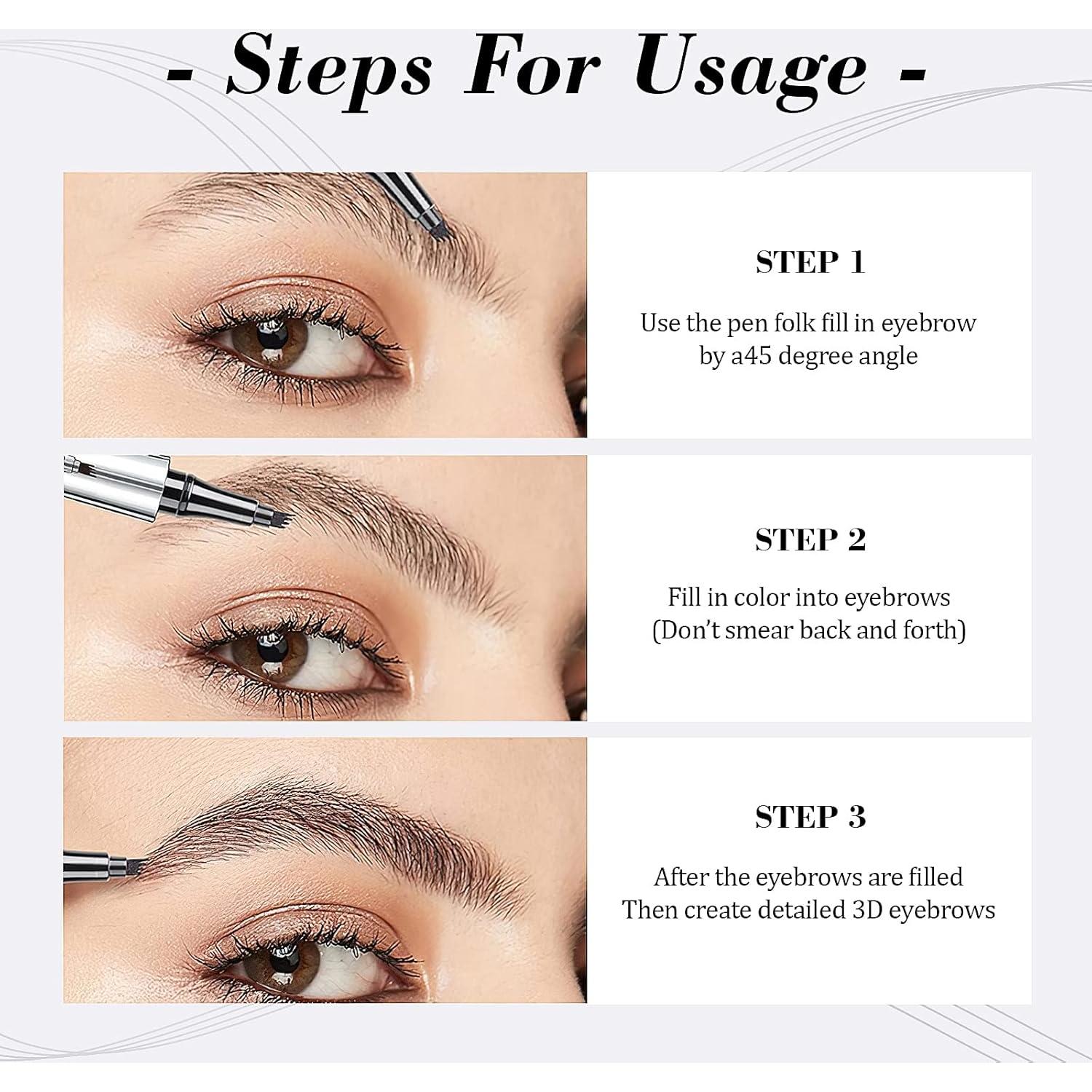 - Steps For Usage -

STEP 1

Use the pen folk fill in eyebrow by a45 degree angle

STEP 2

Fill in color into eyebrows (Don't smear back and forth)

STEP 3

After the eyebrows are filled Then create detailed 3D eyebrows