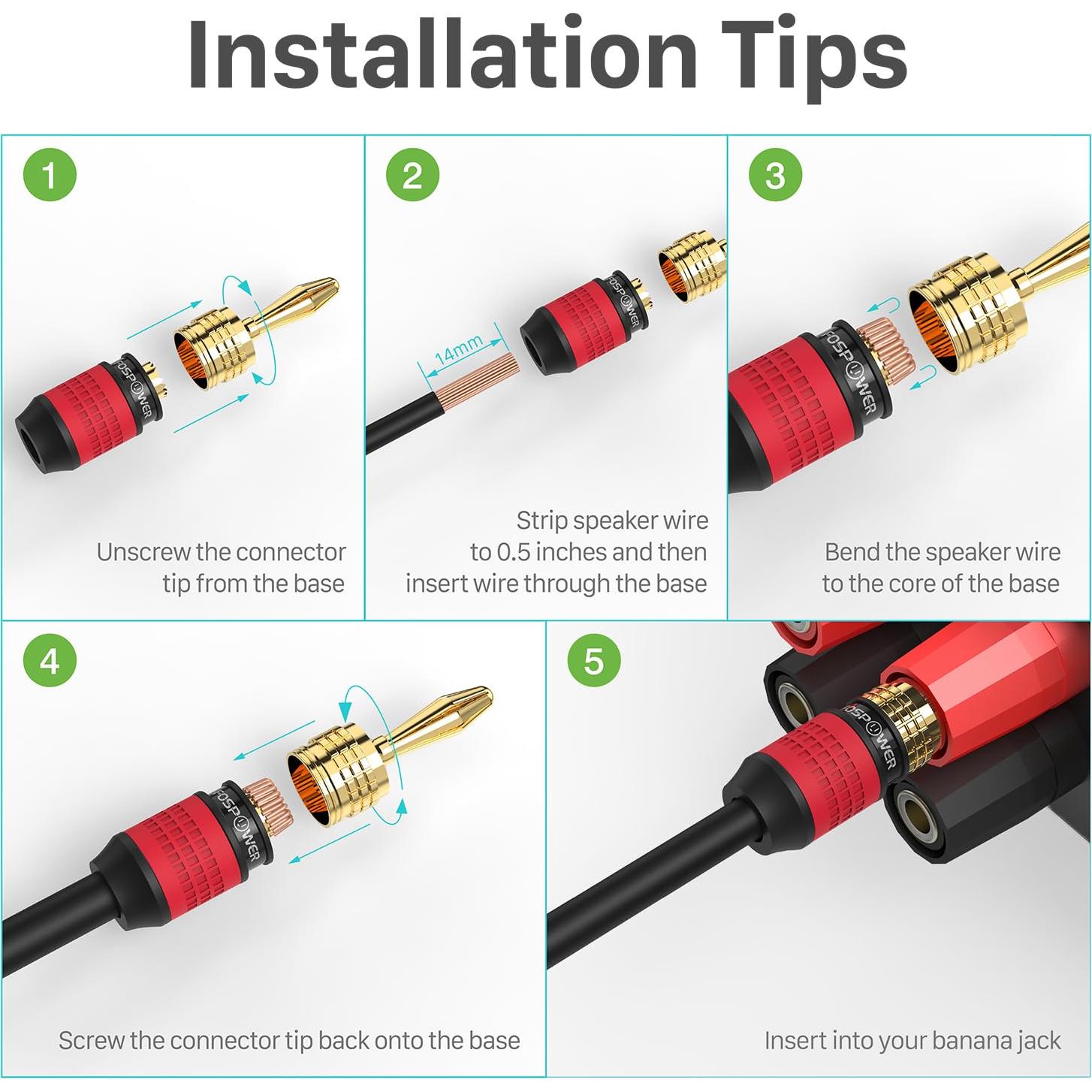 Installation Tips

1

FOSPOWER

Unscrew the connector tip from the base

2

14mm

FOSPOWER

Strip speaker wire to 0.5 inches and then insert wire through the base

3

FOSPOWER

Bend the speaker wire to the core of the base

4

FOSPOWER

Screw the connector tip back onto the base

5

FOSPOWER

Insert into your banana jack