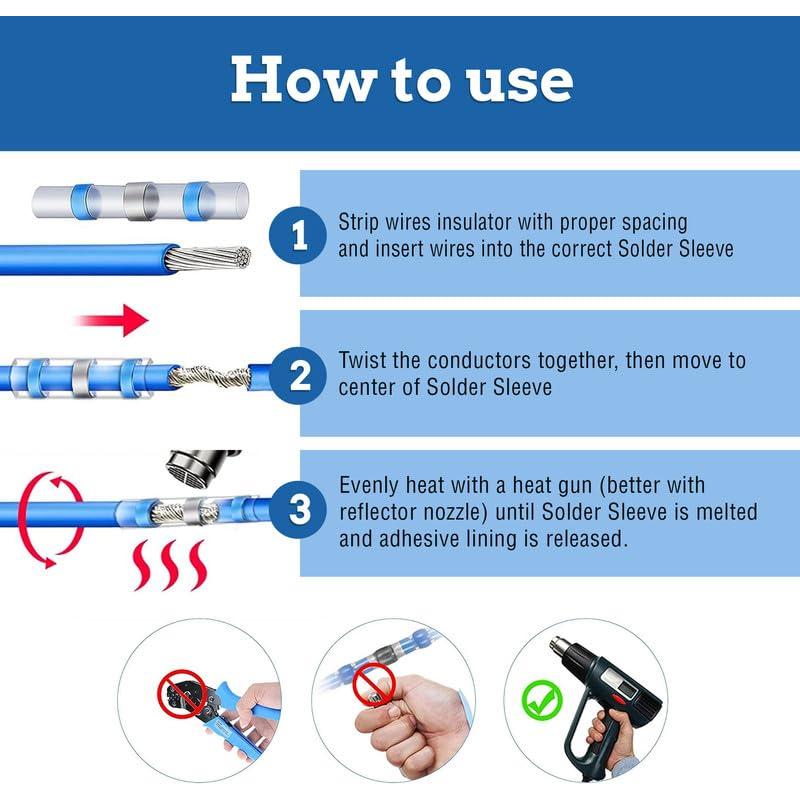 How to use

1 Strip wires insulator with proper spacing and insert wires into the correct Solder Sleeve

2 Twist the conductors together, then move to center of Solder Sleeve

3 Evenly heat with a heat gun (better with reflector nozzle) until Solder Sleeve is melted and adhesive lining is released.