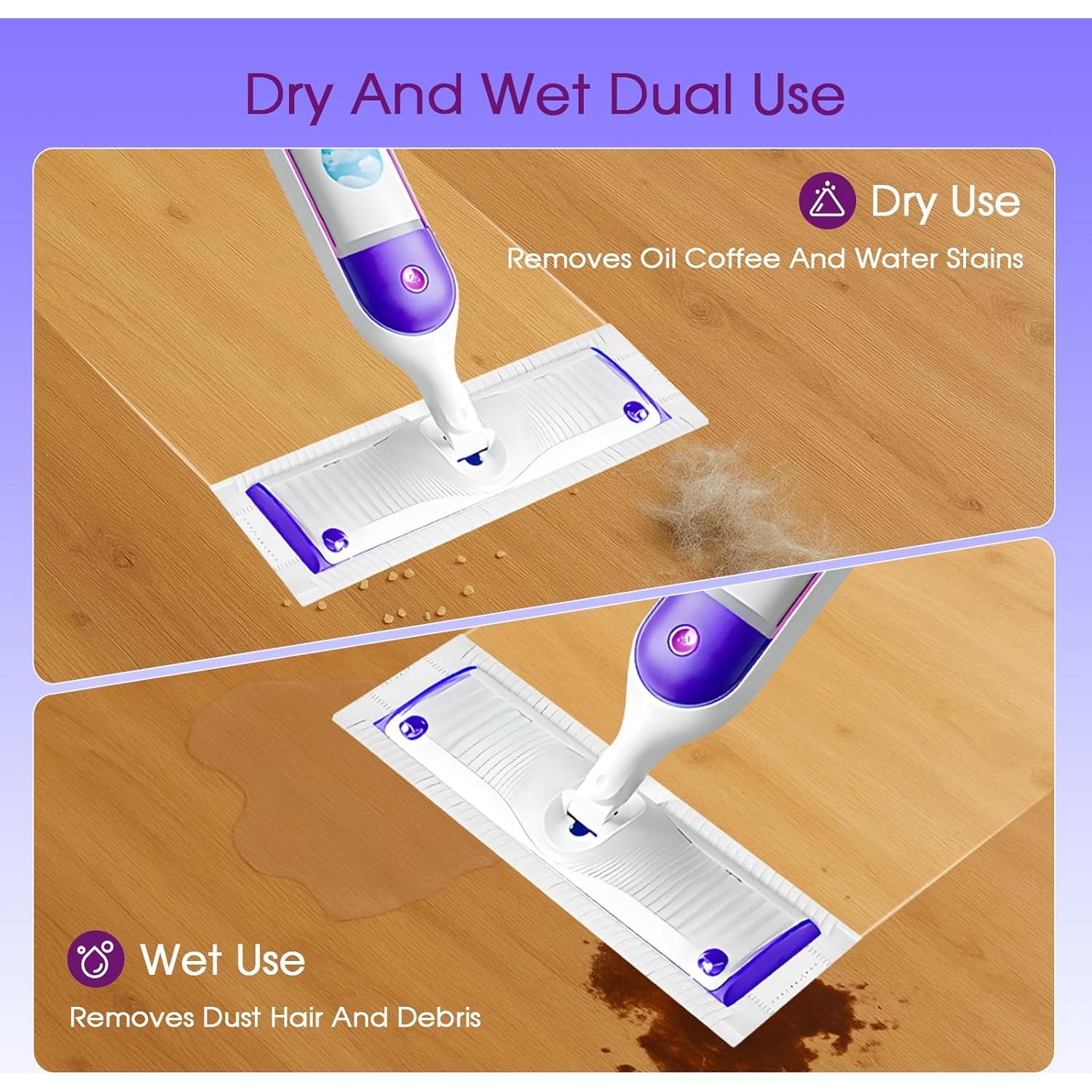 Dry And Wet Dual Use

Dry Use

Removes Oil Coffee And Water Stains

Wet Use

Removes Dust Hair And Debris