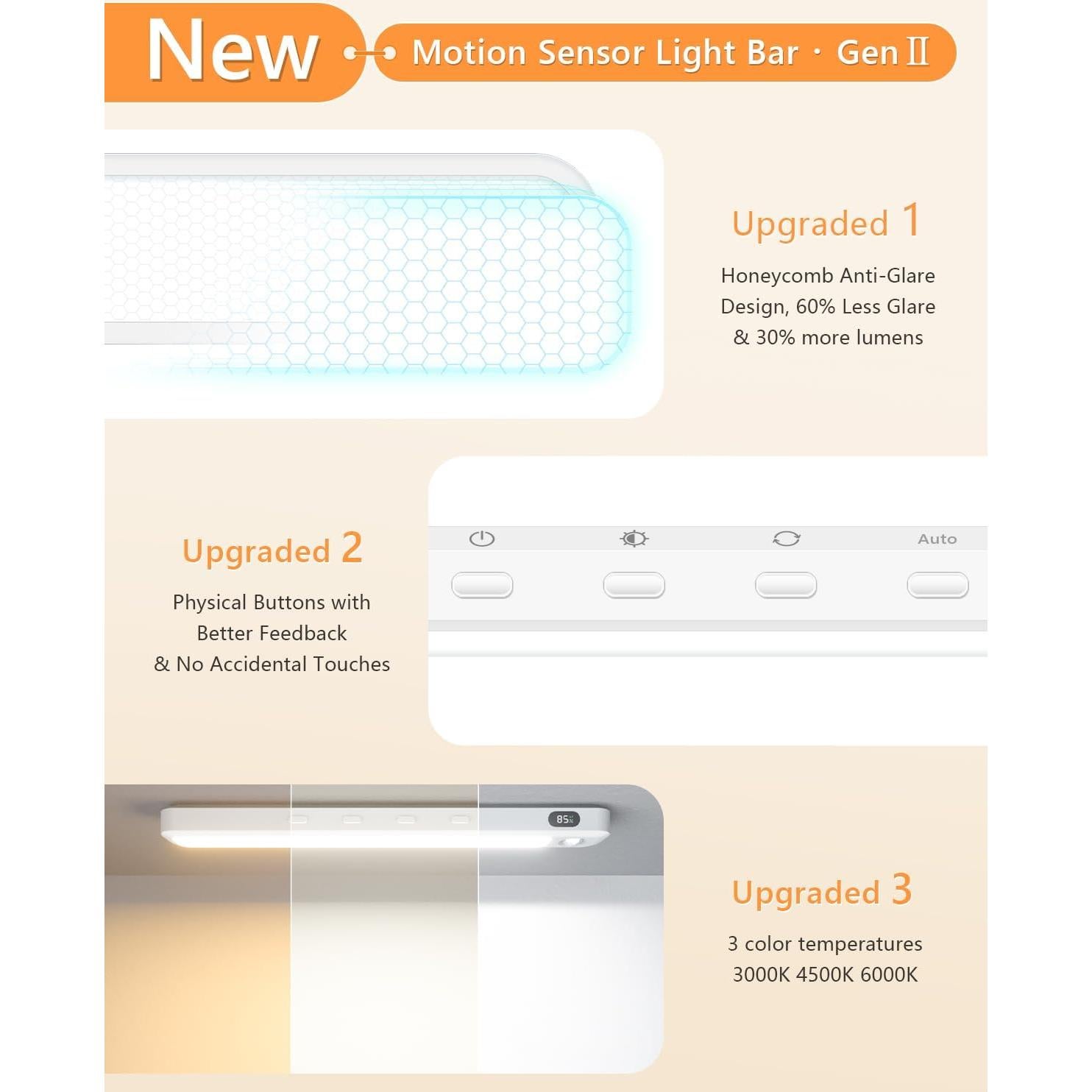 New

Motion Sensor Light Bar · Gen II

Upgraded 1

Honeycomb Anti-Glare Design, 60% Less Glare & 30% more lumens

Upgraded 2

Physical Buttons with Better Feedback & No Accidental Touches

Auto

85%

Upgraded 3

3 color temperatures 3000K 4500K 6000K