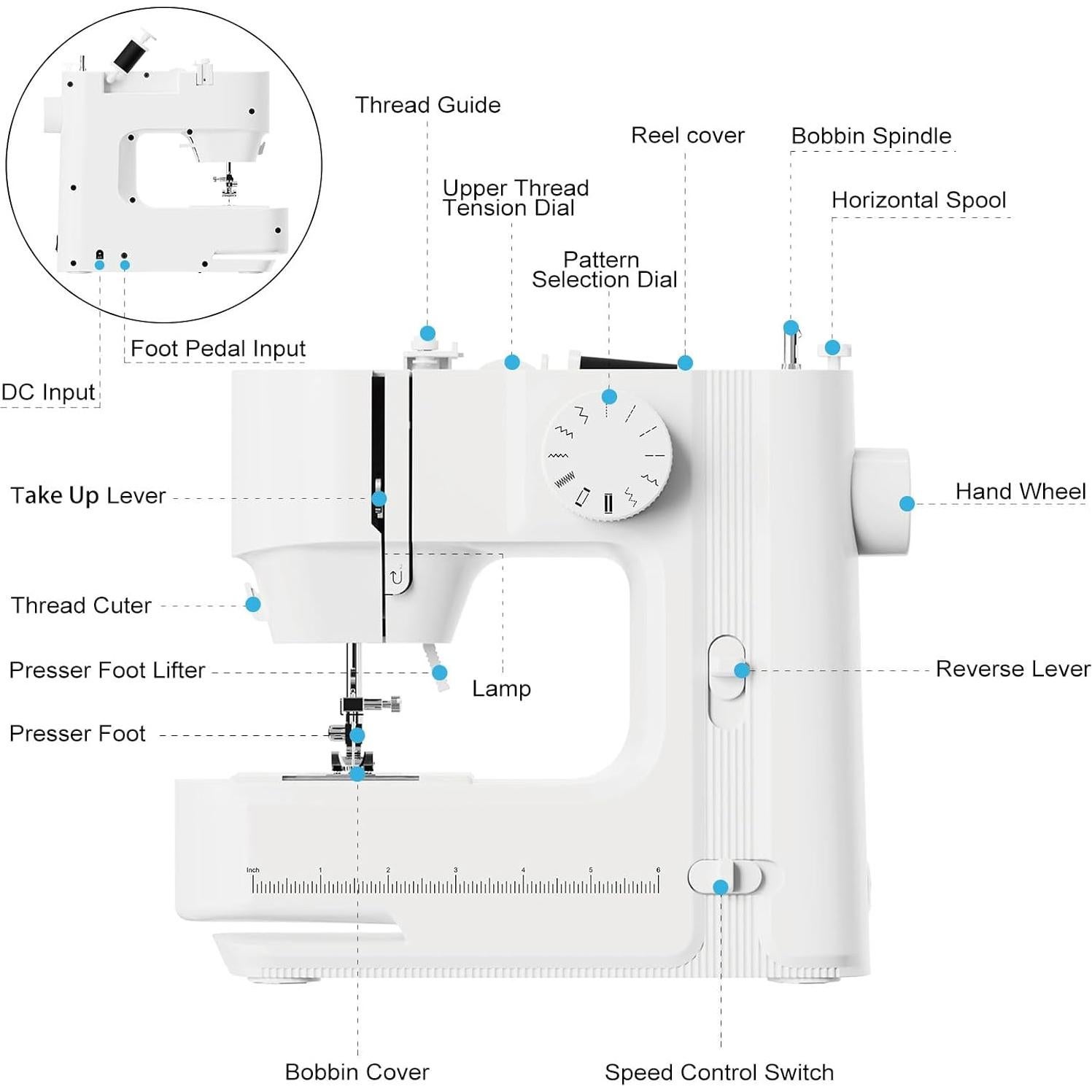 Thread Guide

Reel cover

Bobbin Spindle

Upper Thread Tension Dial

Horizontal Spool

Pattern Selection Dial

Foot Pedal Input

DC Input

Take Up Lever

Hand Wheel

Thread Cuter

Presser Foot Lifter

Lamp

Reverse Lever

Presser Foot

Inch 1 2 3 4 5 6

Bobbin Cover

Speed Control Switch