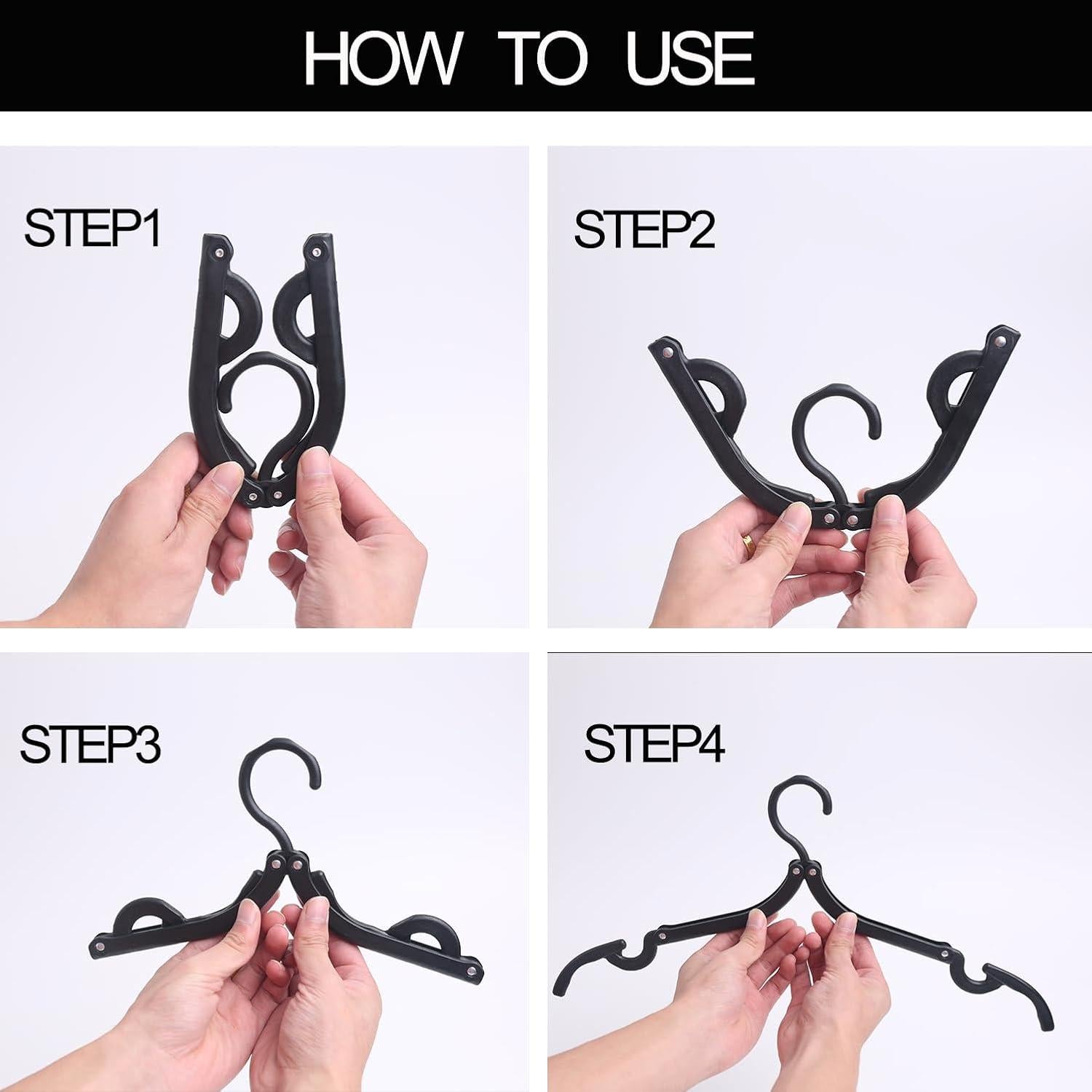 HOW TO USE

STEP1

STEP2

STEP3

STEP4