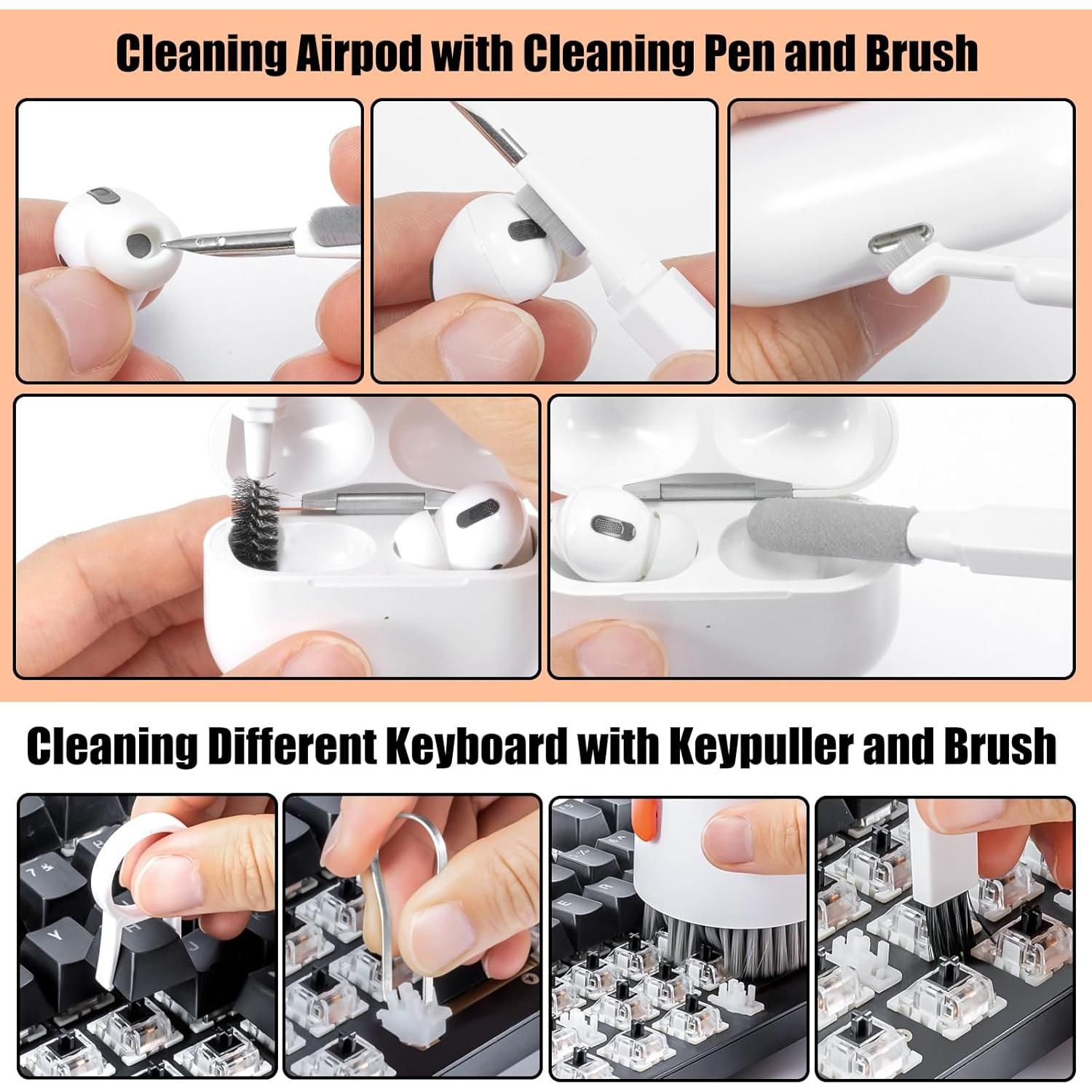 Cleaning Airpod with Cleaning Pen and Brush

Cleaning Different Keyboard with Keypuller and Brush