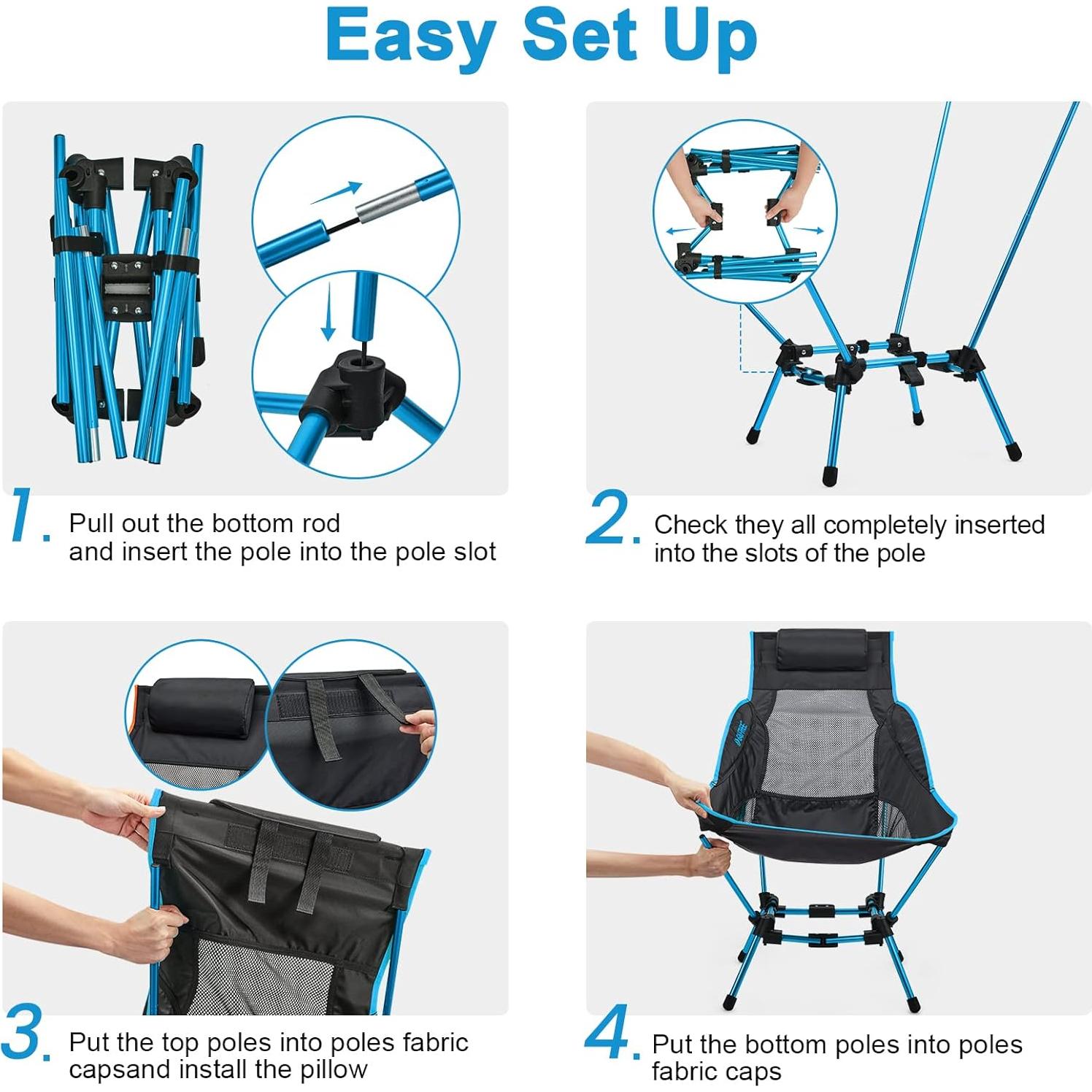 Easy Set Up

1. Pull out the bottom rod and insert the pole into the pole slot

2. Check they all completely inserted into the slots of the pole

3. Put the top poles into poles fabric capsand install the pillow

4. Put the bottom poles into poles fabric caps