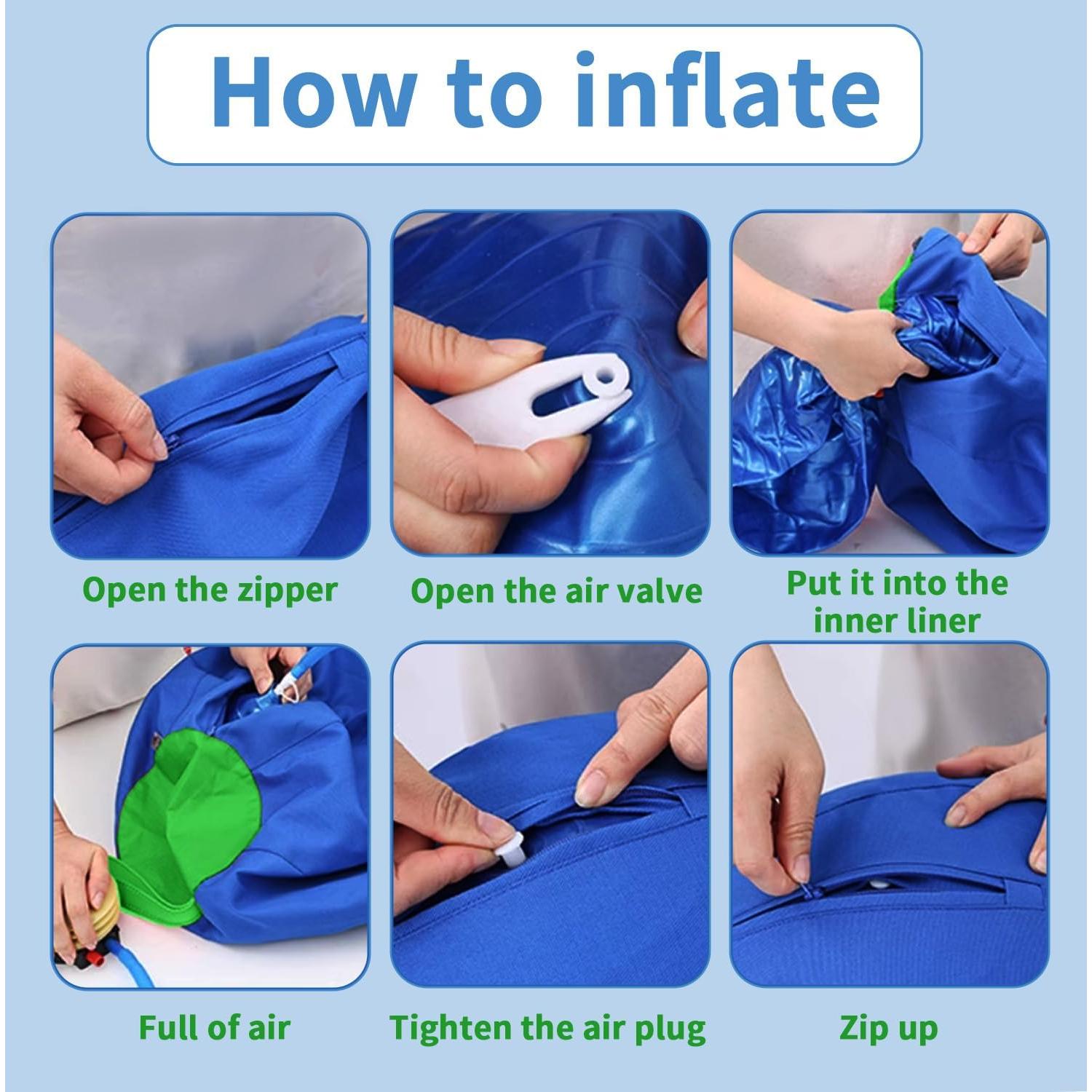 How to inflate

Open the zipper

Open the air valve

Put it into the inner liner

Full of air

Tighten the air plug

Zip up