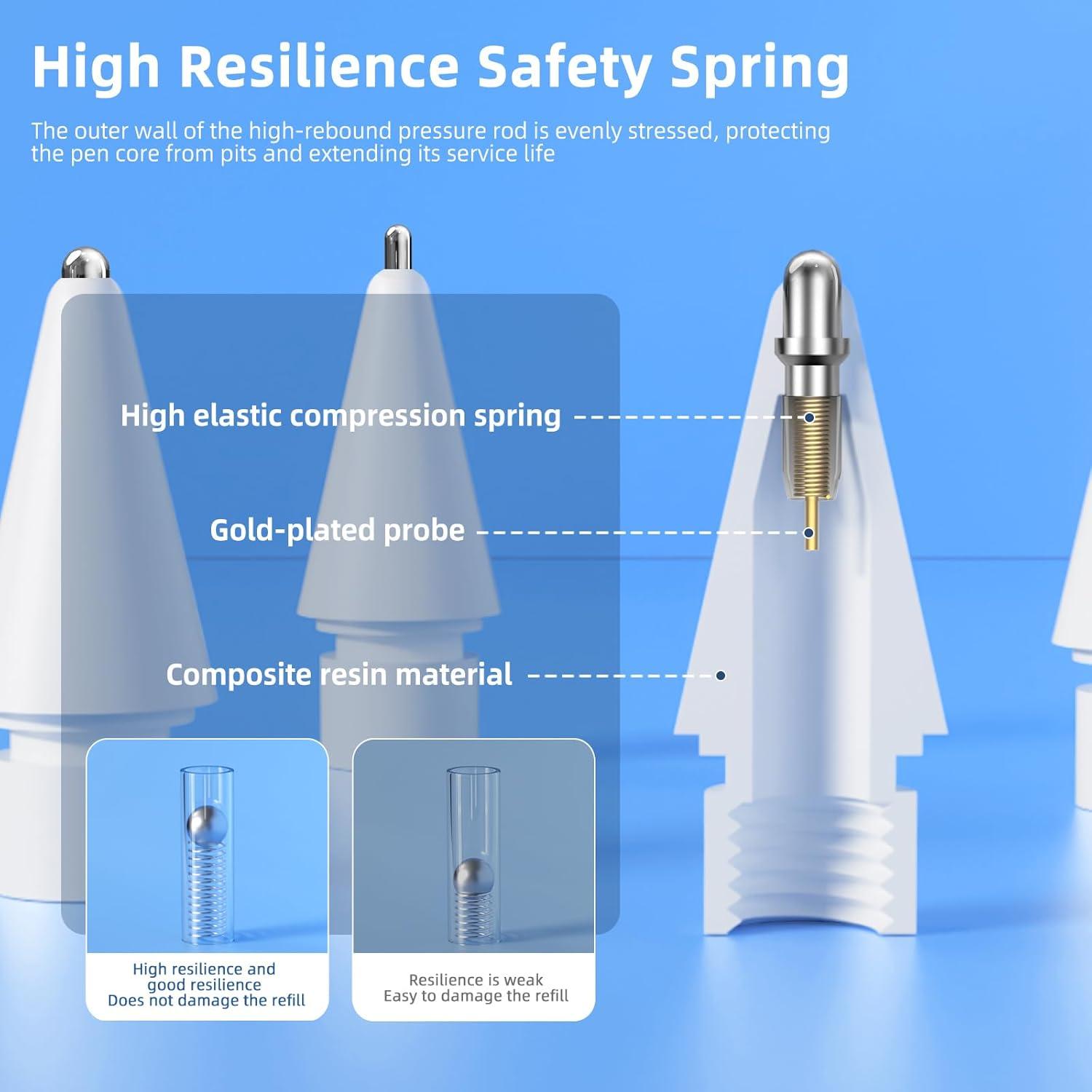 High Resilience Safety Spring

The outer wall of the high-rebound pressure rod is evenly stressed, protecting the pen core from pits and extending its service life

High elastic compression spring

Gold-plated probe

Composite resin material

High resilience and good resilience
Does not damage the refill

Resilience is weak
Easy to damage the refill