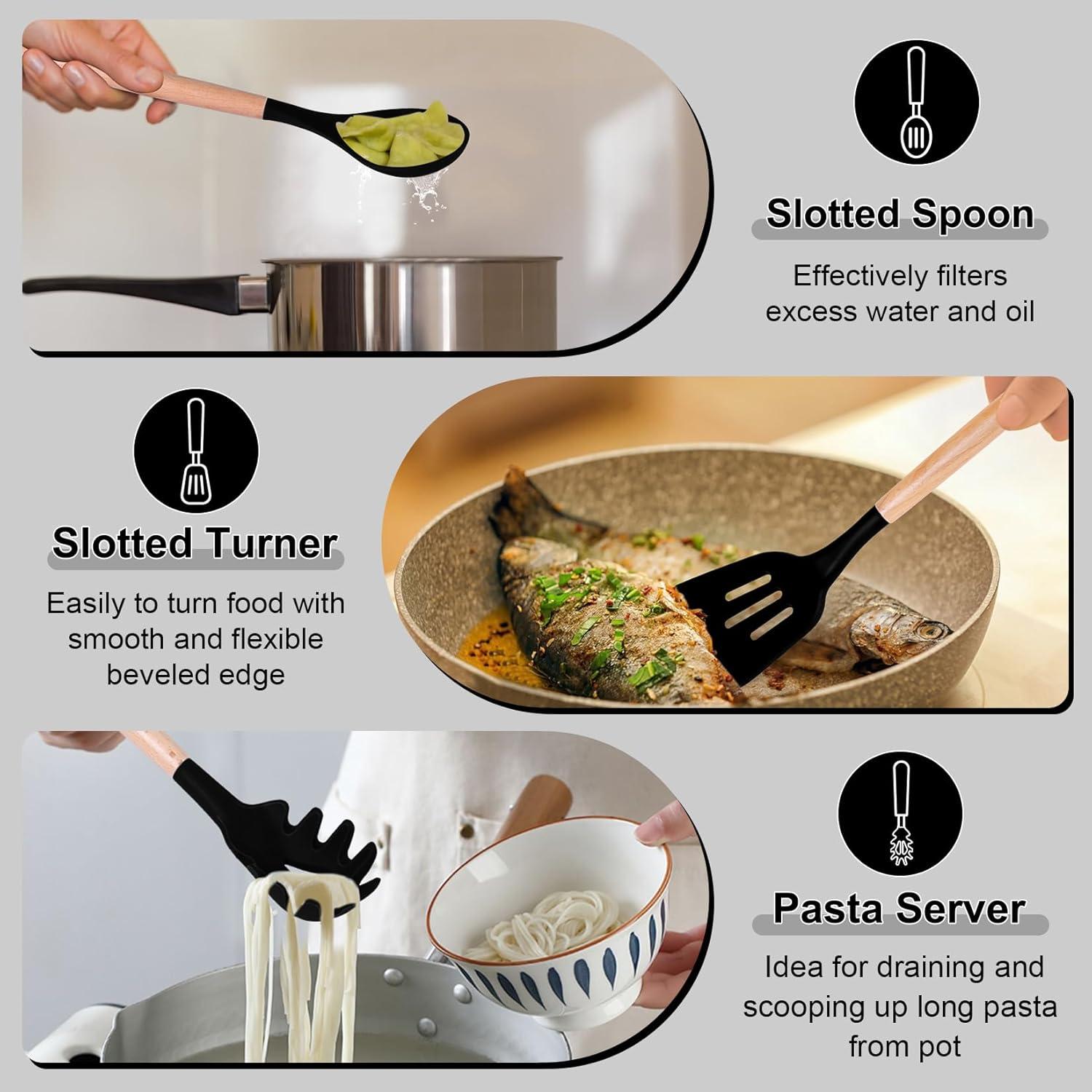 Slotted Spoon

Effectively filters excess water and oil

Slotted Turner

Easily to turn food with smooth and flexible beveled edge

Pasta Server

Idea for draining and scooping up long pasta from pot