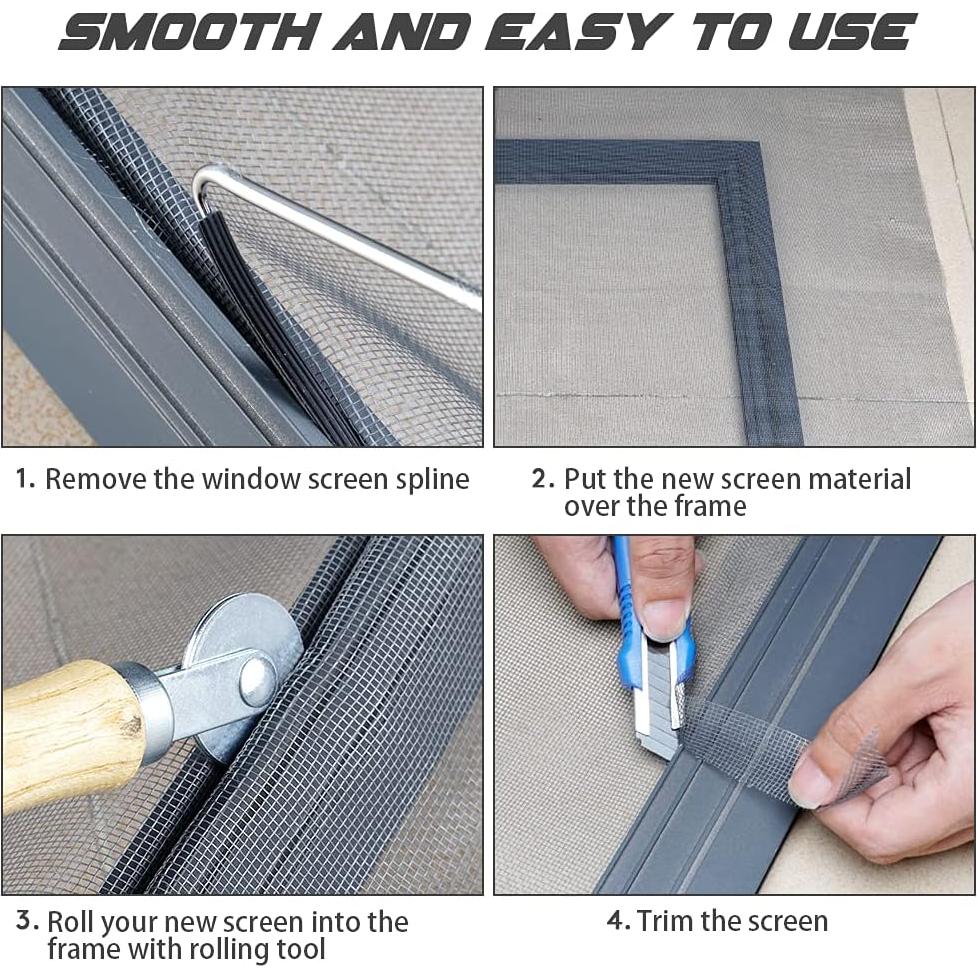 SMOOTH AND EASY TO USE

1. Remove the window screen spline

2. Put the new screen material over the frame

3. Roll your new screen into the frame with rolling tool

4. Trim the screen