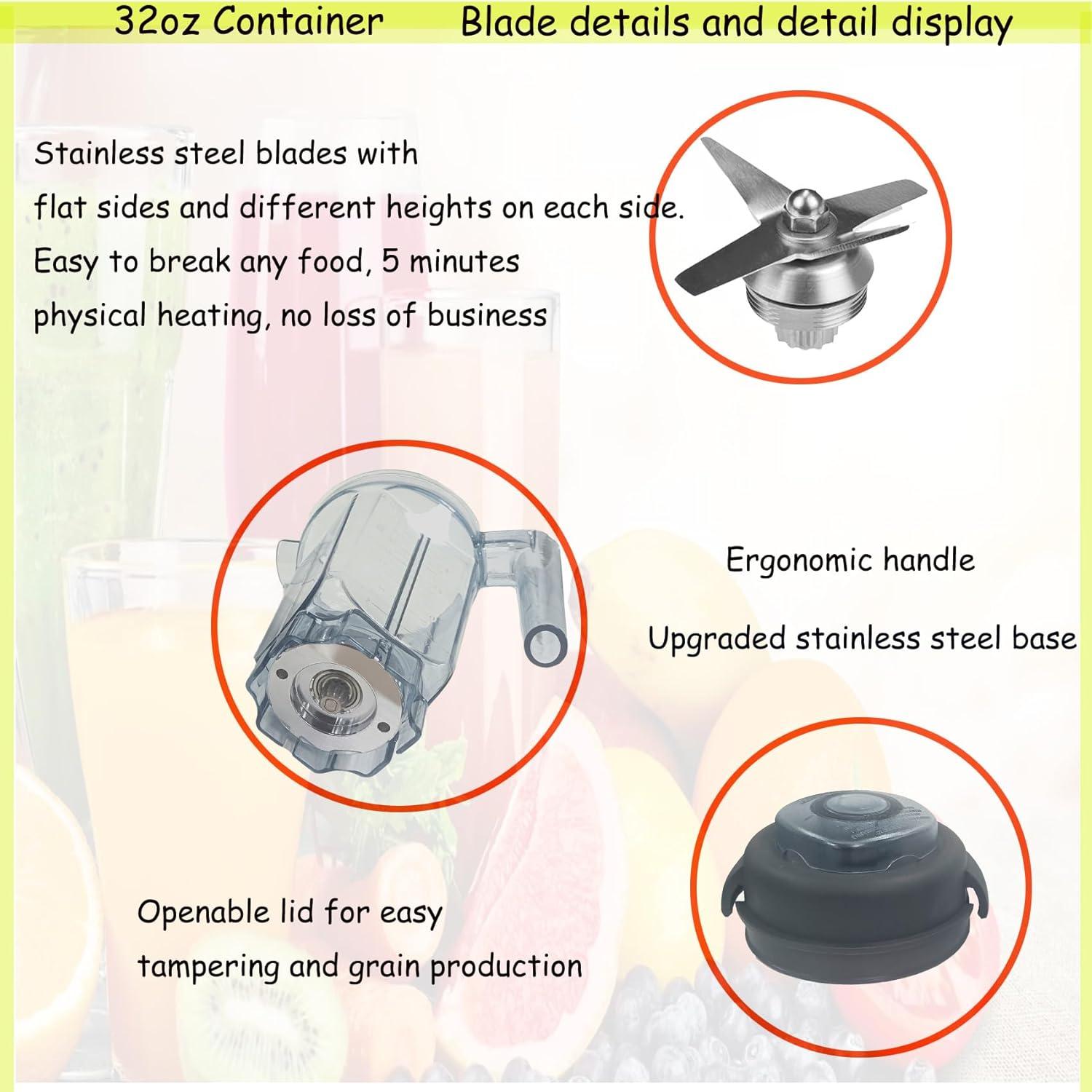 32oz Container Blade details and detail display

Stainless steel blades with flat sides and different heights on each side. Easy to break any food, 5 minutes physical heating, no loss of business

Ergonomic handle

Upgraded stainless steel base

Openable lid for easy tampering and grain production