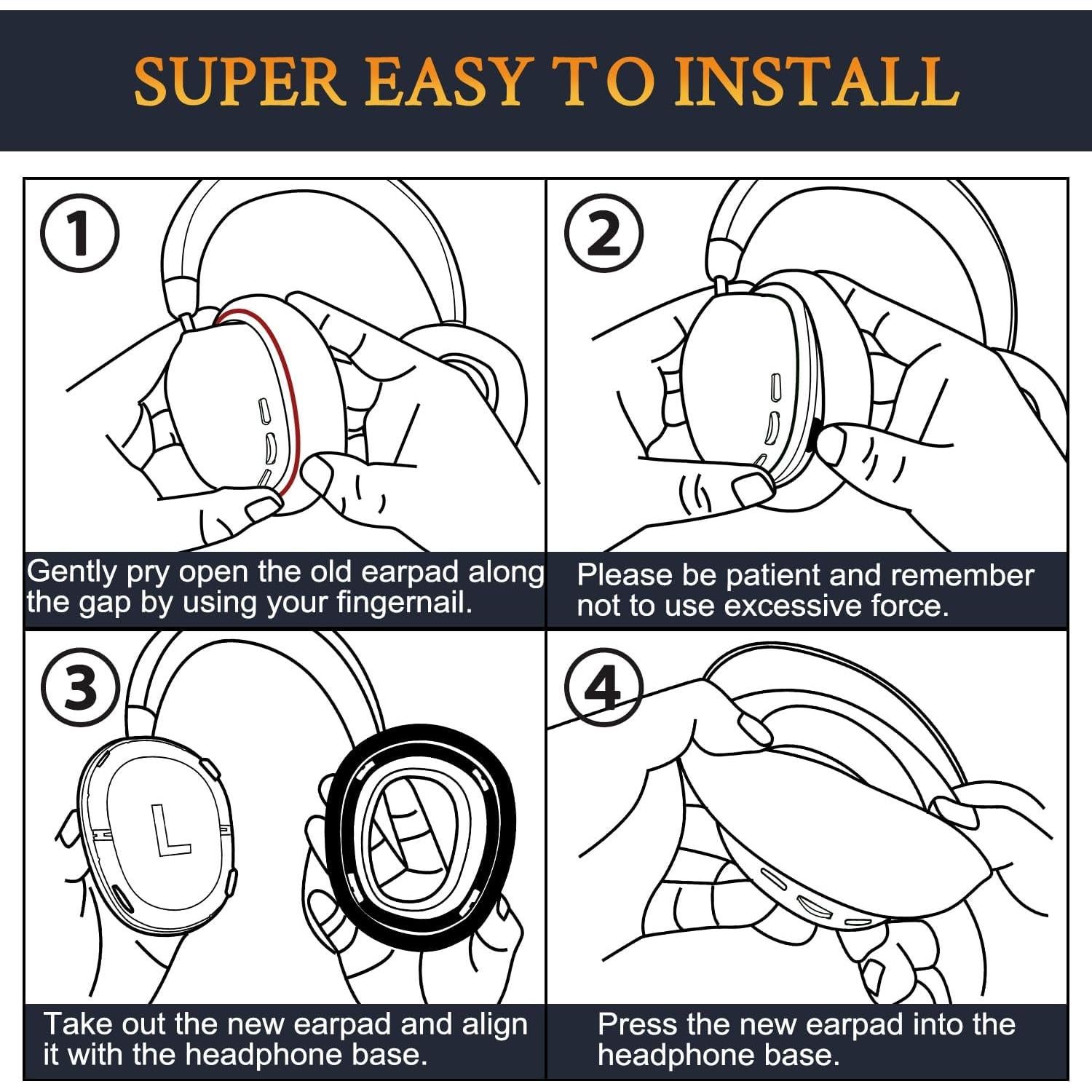 SUPER EASY TO INSTALL

①

Gently pry open the old earpad along the gap by using your fingernail.

②

Please be patient and remember not to use excessive force.

③

L

Take out the new earpad and align it with the headphone base.

④

Press the new earpad into the headphone base.