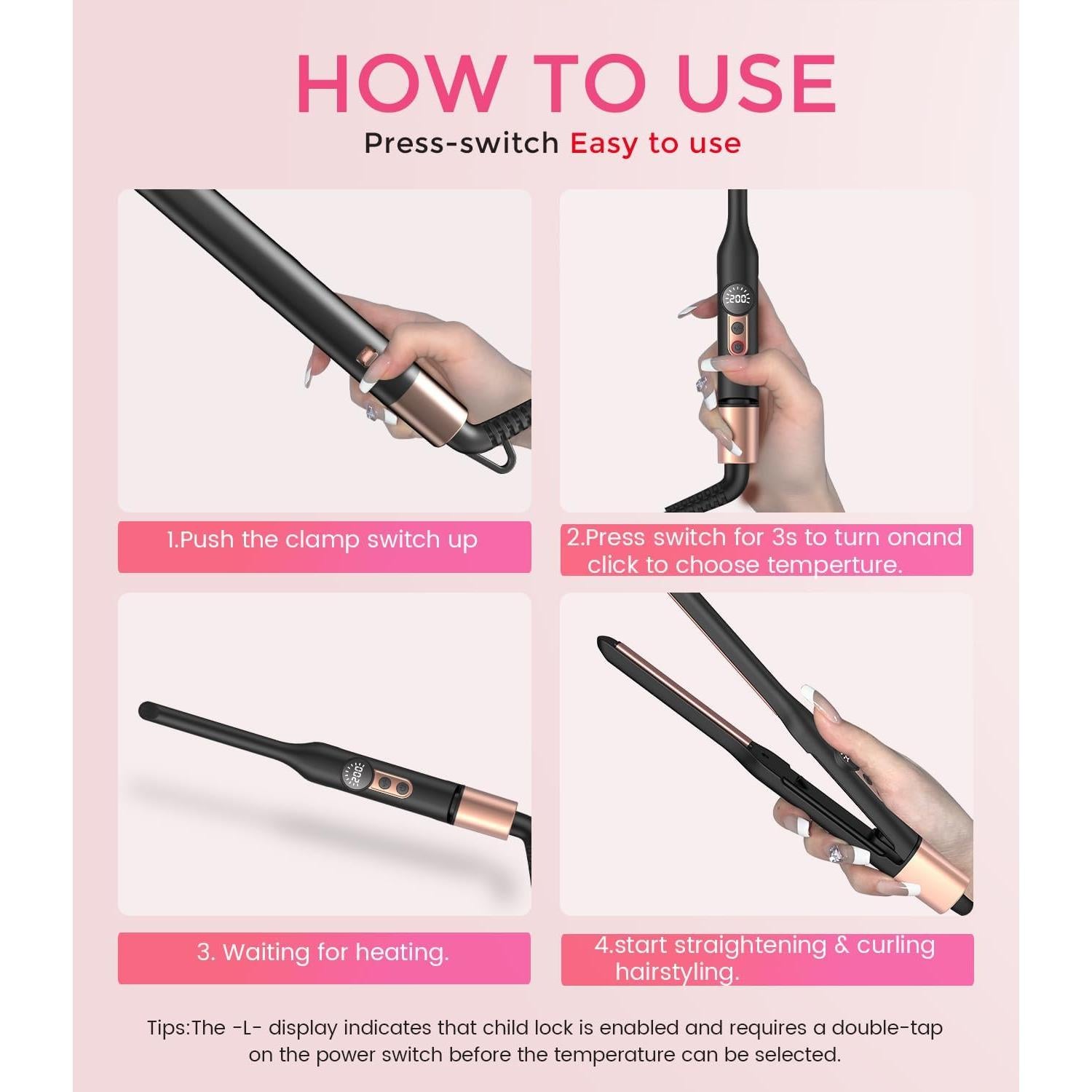 HOW TO USE

Press-switch Easy to use

200

1.Push the clamp switch up

2.Press switch for 3s to turn onand click to choose temperture.

200

3. Waiting for heating.

4.start straightening & curling hairstyling.

Tips:The -L- display indicates that child lock is enabled and requires a double-tap on the power switch before the temperature can be selected.