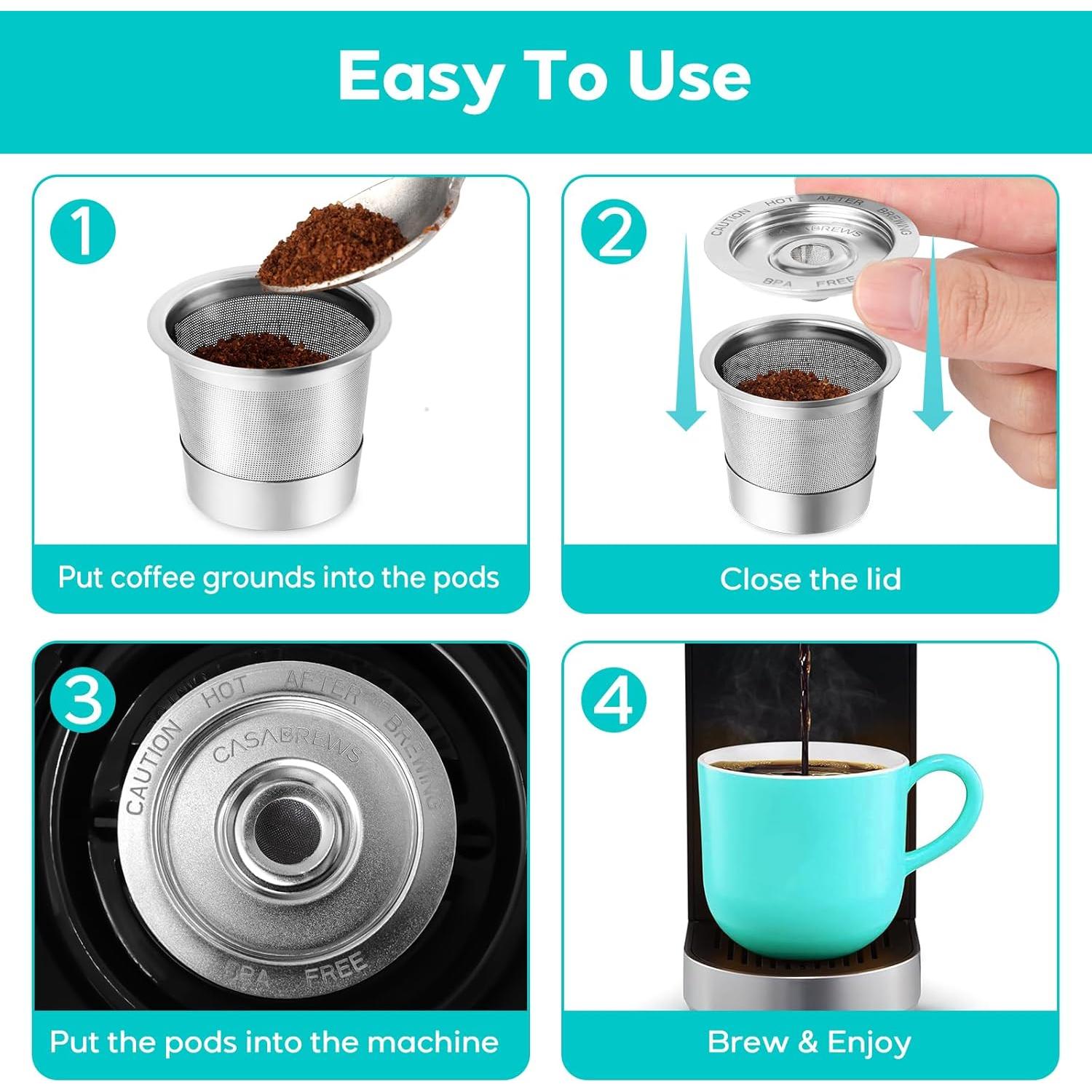 Easy To Use

1

Put coffee grounds into the pods

2

CAUTION HOT AFTER BREWING

CASABREWS

BPA FREE

Close the lid

3

CAUTION HOT AFTER BREWING

CASABREWS

BPA FREE

Put the pods into the machine

4

Brew & Enjoy