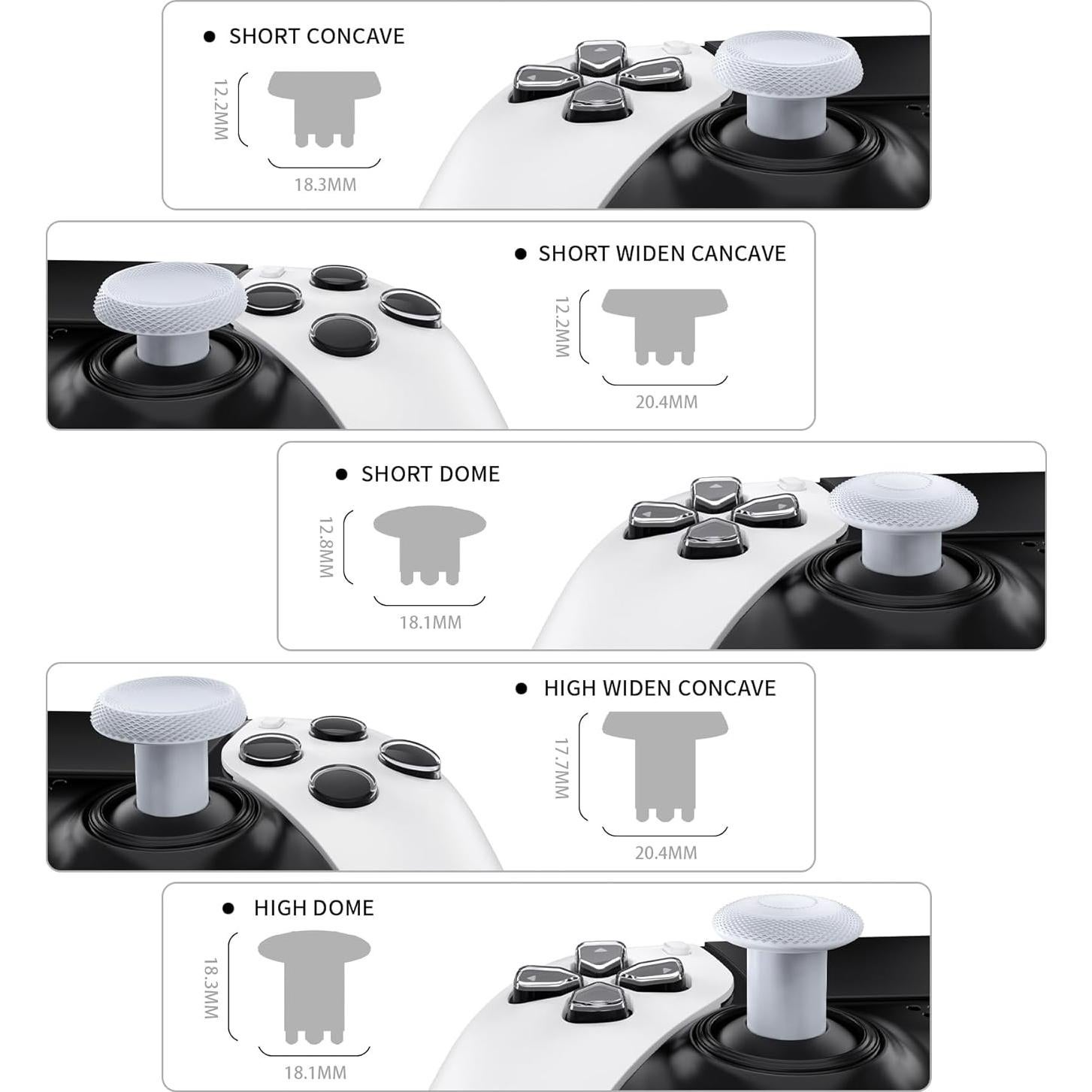 ● SHORT CONCAVE

12.2MM

18.3MM

● SHORT WIDEN CANCAVE

12.2MM

20.4MM

● SHORT DOME

12.8MM

18.1MM

● HIGH WIDEN CONCAVE

17.7MM

20.4MM

● HIGH DOME

18.3MM

18.1MM