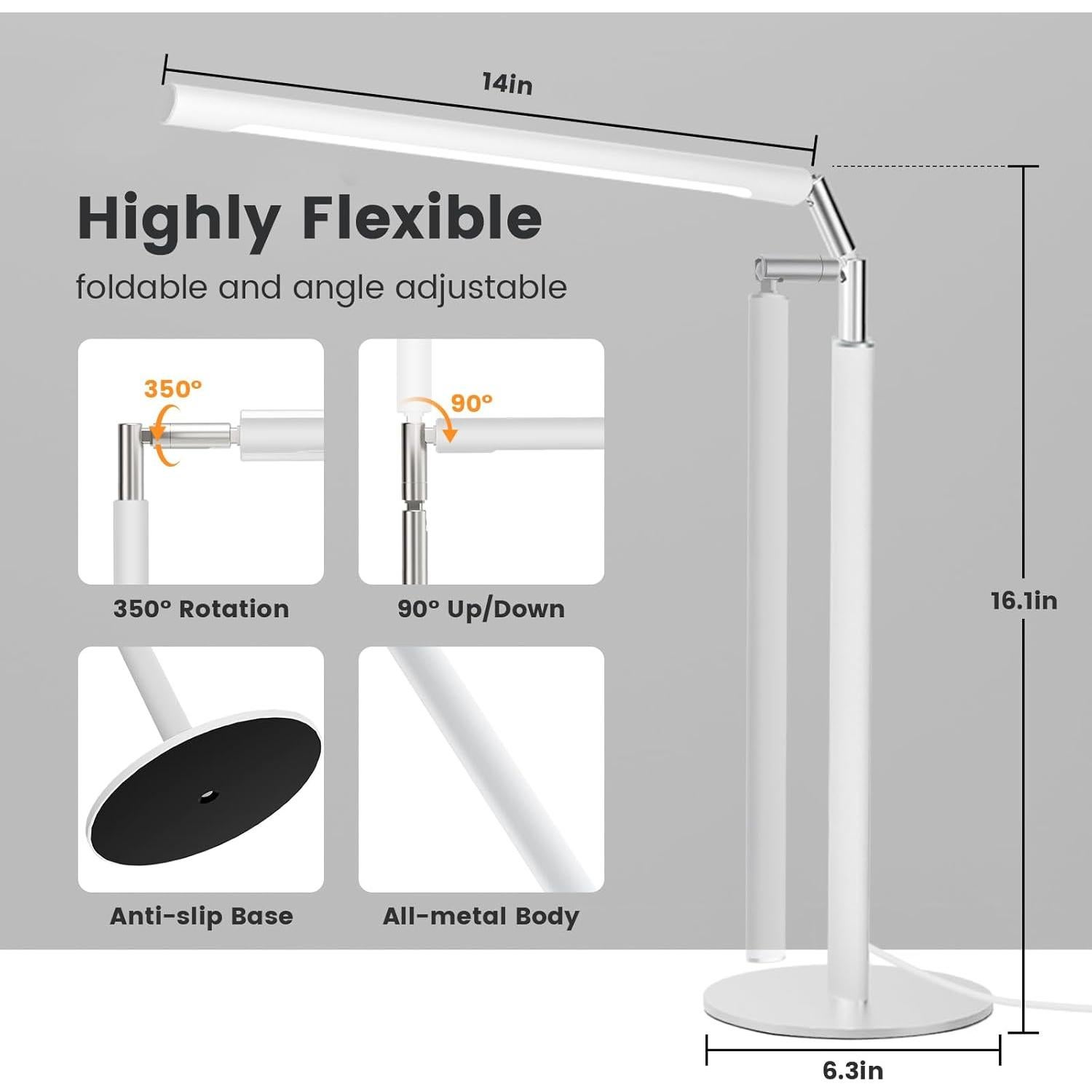 14in

Highly Flexible

foldable and angle adjustable

350°

90°

350° Rotation

90° Up/Down

Anti-slip Base

All-metal Body

16.1in

6.3in