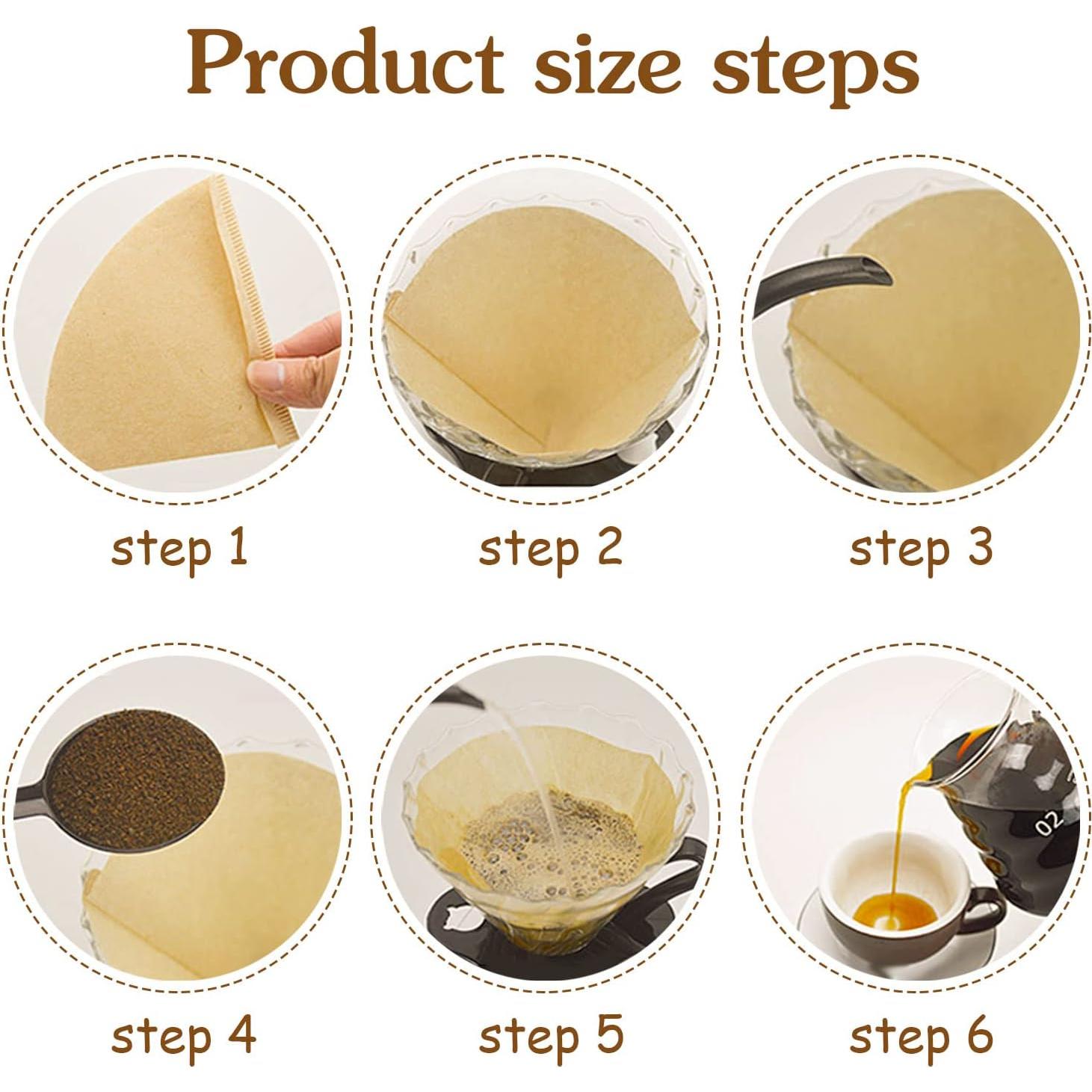 Product size steps

step 1

step 2

step 3

step 4

step 5

step 6

02