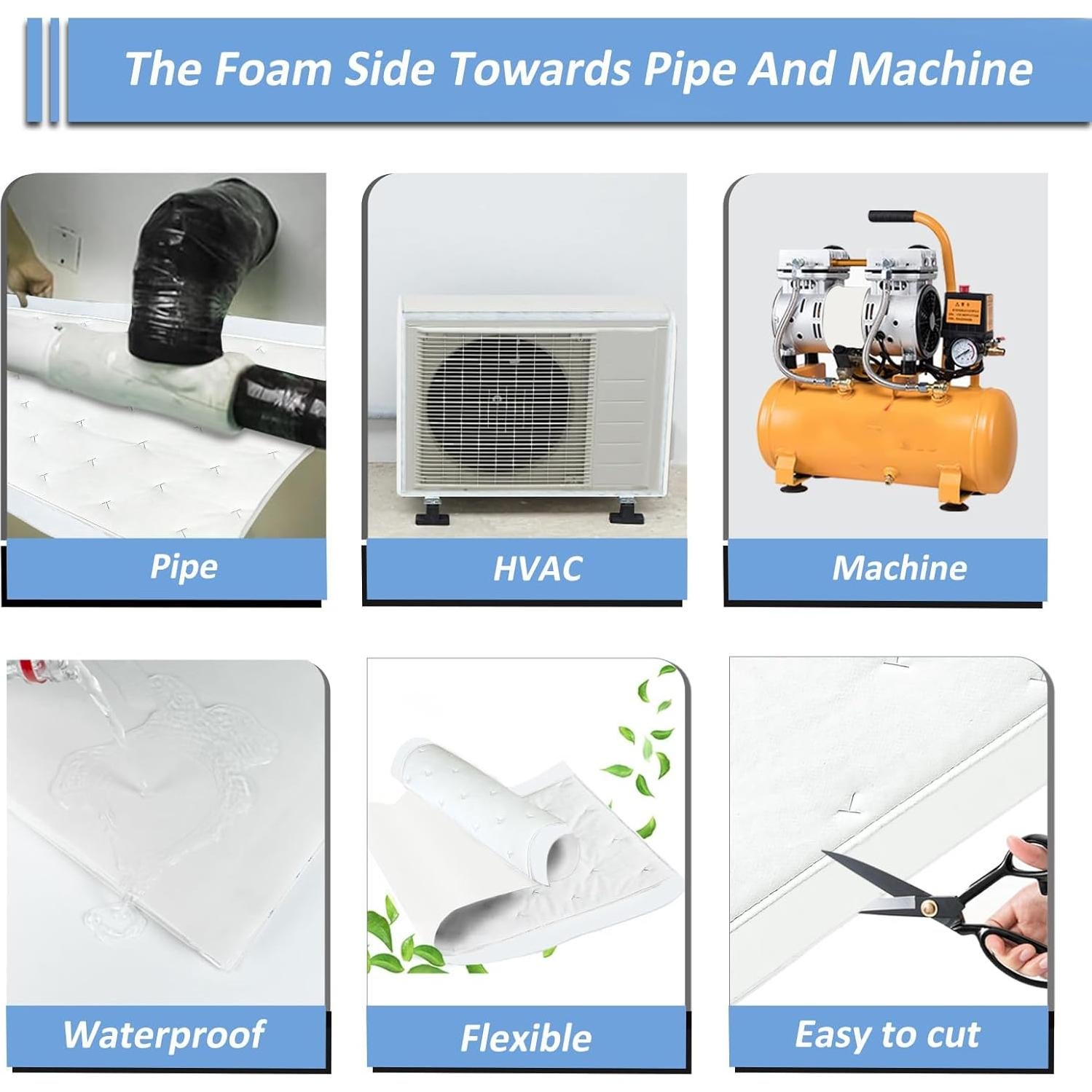 The Foam Side Towards Pipe And Machine

Pipe

HVAC

Machine

Waterproof

Flexible

Easy to cut