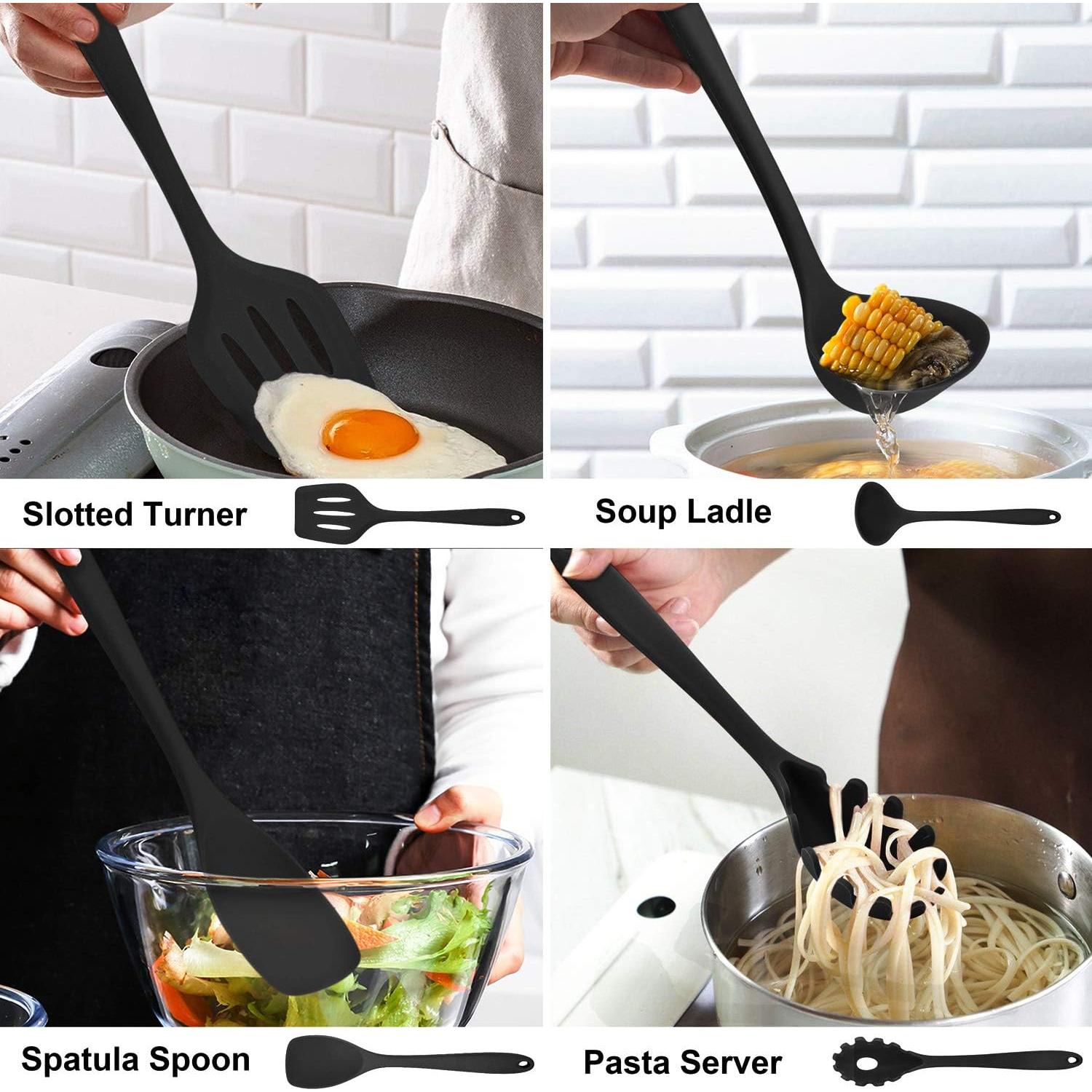 Slotted Turner

Soup Ladle

Spatula Spoon

Pasta Server