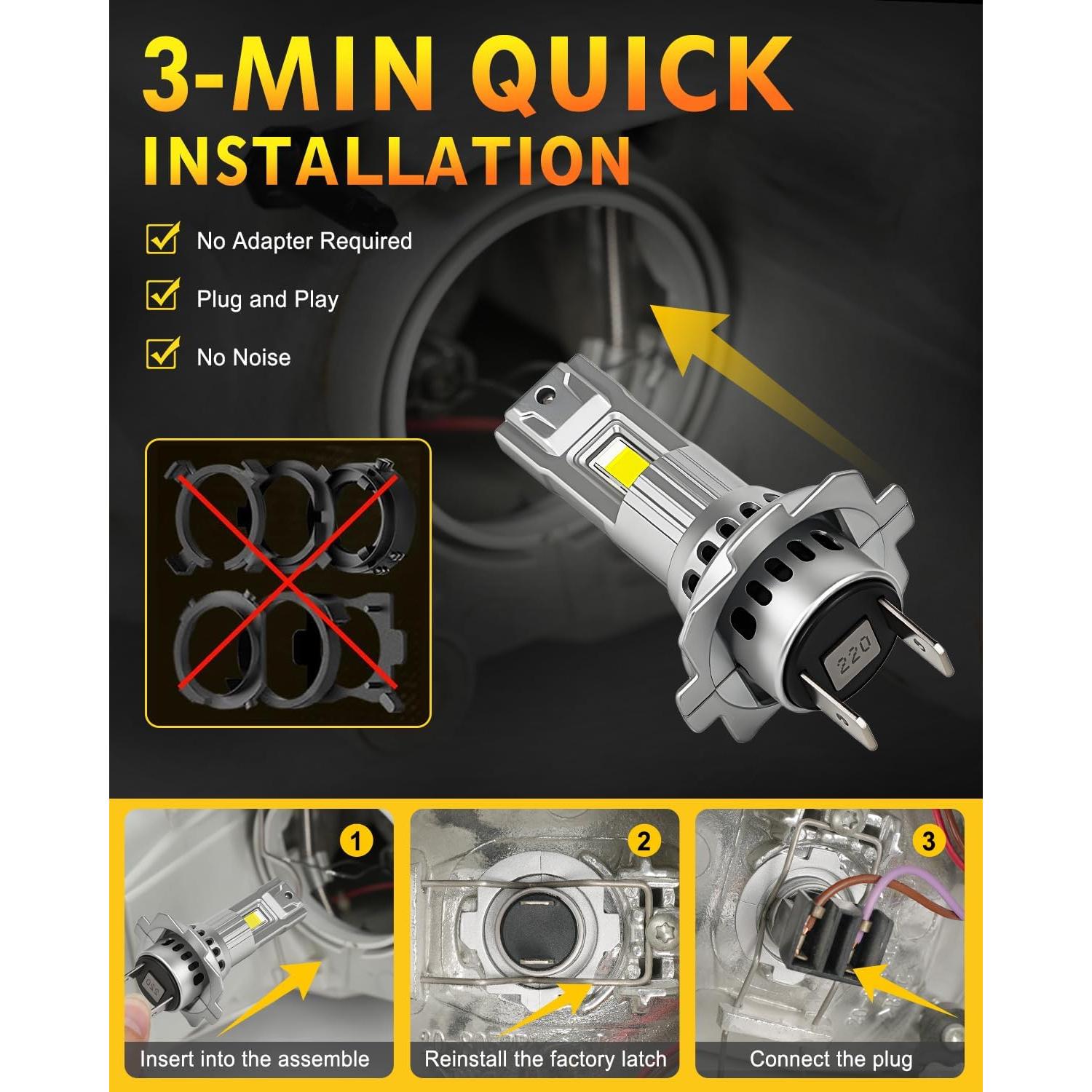 3-MIN QUICK INSTALLATION

No Adapter Required

Plug and Play

No Noise

220

1

Insert into the assemble

2

Reinstall the factory latch

3

Connect the plug